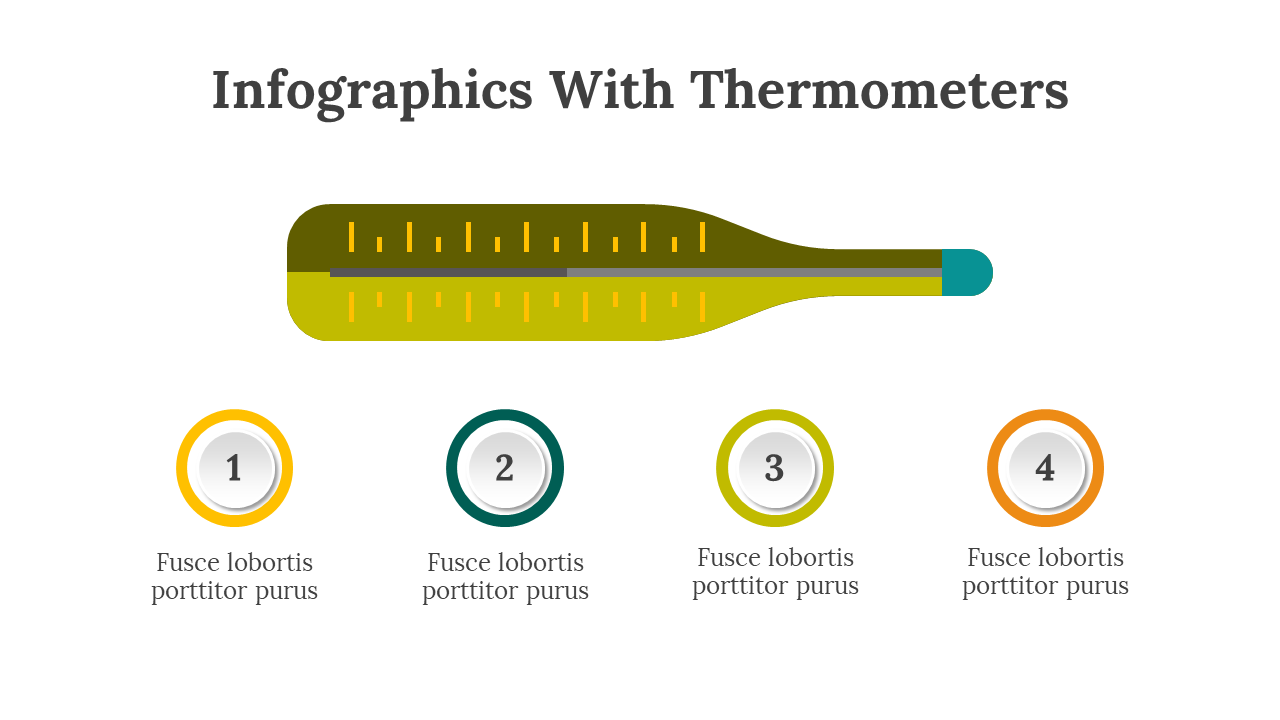 Infographics With Thermometers

1

Fusce lobortis porttitor purus

2

Fusce lobortis porttitor purus

3

Fusce lobortis porttitor purus

4

Fusce lobortis porttitor purus