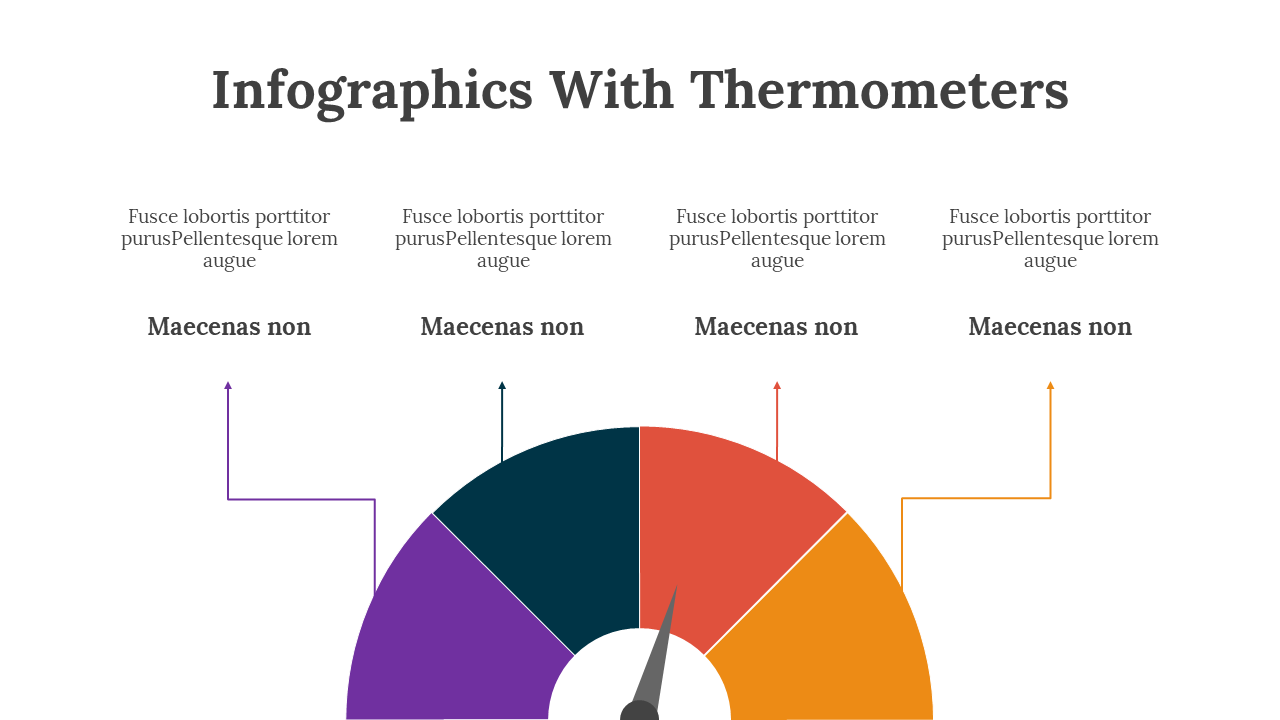 Infographics With Thermometers

Fusce lobortis porttitor purusPellentesque lorem augue

Maecenas non

Fusce lobortis porttitor purusPellentesque lorem augue

Maecenas non

Fusce lobortis porttitor purusPellentesque lorem augue

Maecenas non

Fusce lobortis porttitor purusPellentesque lorem augue

Maecenas non