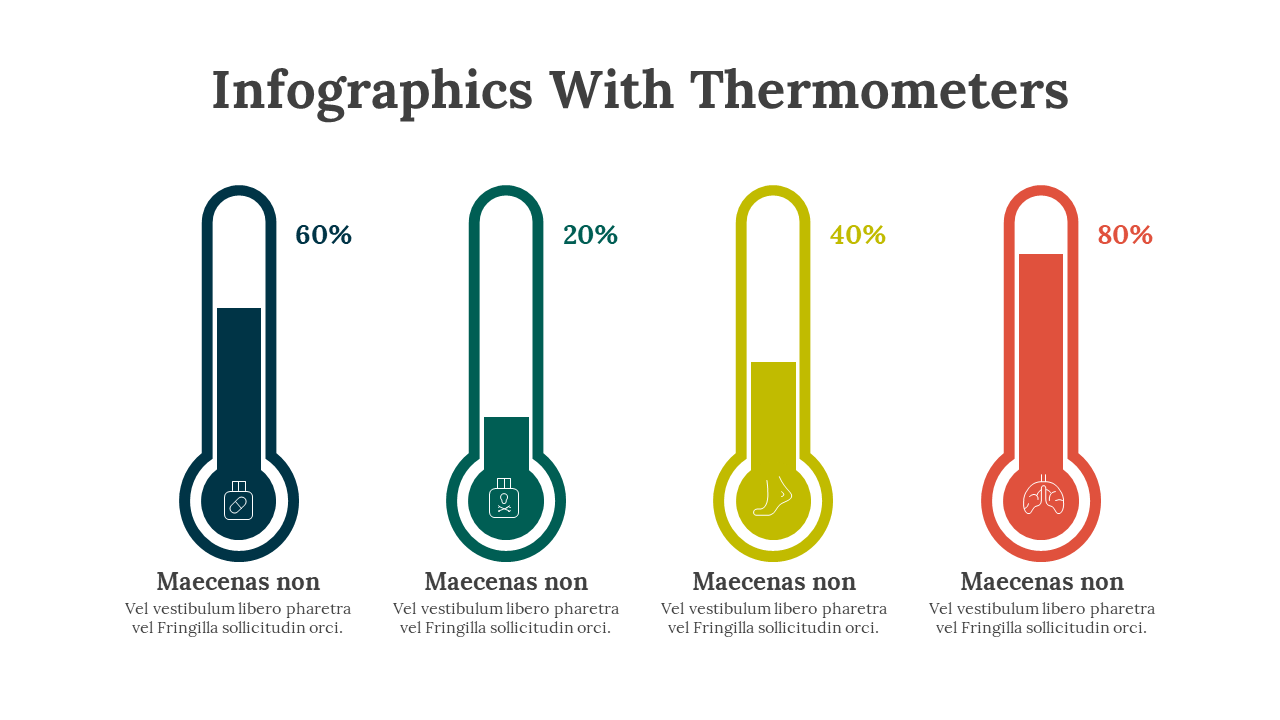 Infographics With Thermometers

60%

Maecenas non
Vel vestibulum libero pharetra vel Fringilla sollicitudin orci.

20%

Maecenas non
Vel vestibulum libero pharetra vel Fringilla sollicitudin orci.

40%

Maecenas non
Vel vestibulum libero pharetra vel Fringilla sollicitudin orci.

80%

Maecenas non
Vel vestibulum libero pharetra vel Fringilla sollicitudin orci.