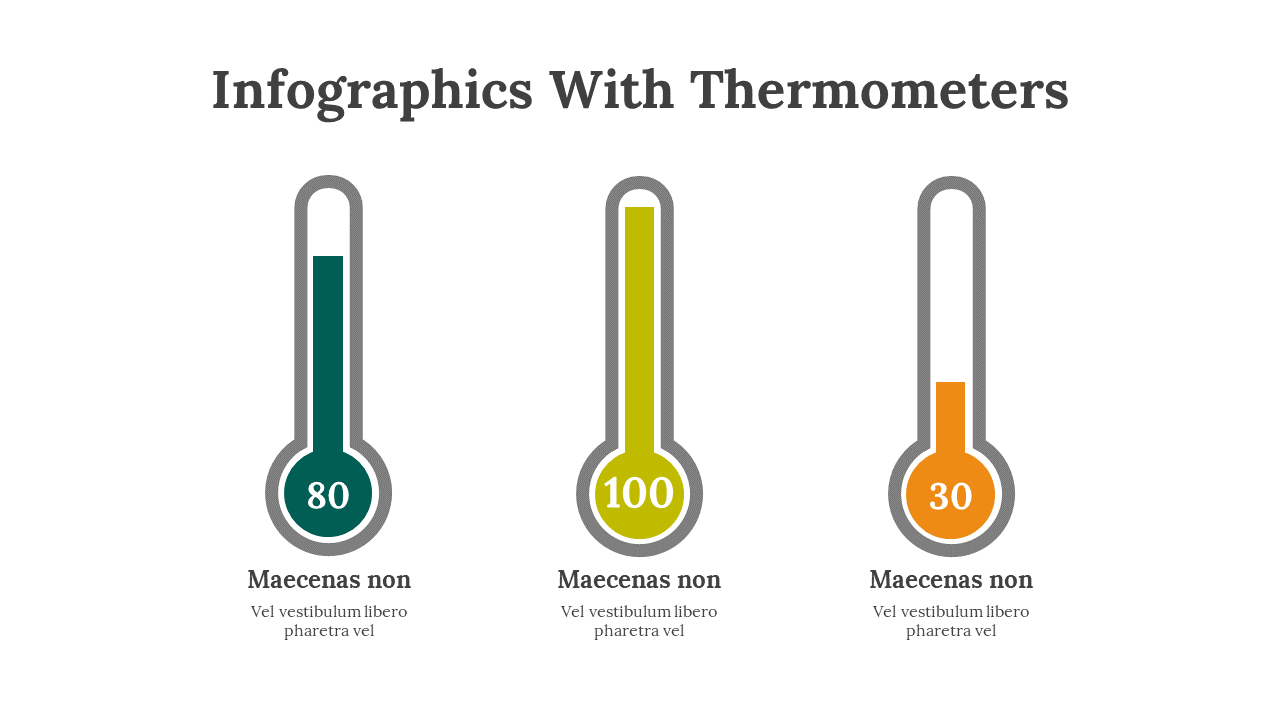 Infographics With Thermometers

80

Maecenas non

Vel vestibulum libero pharetra vel

100

Maecenas non

Vel vestibulum libero pharetra vel

30

Maecenas non

Vel vestibulum libero pharetra vel