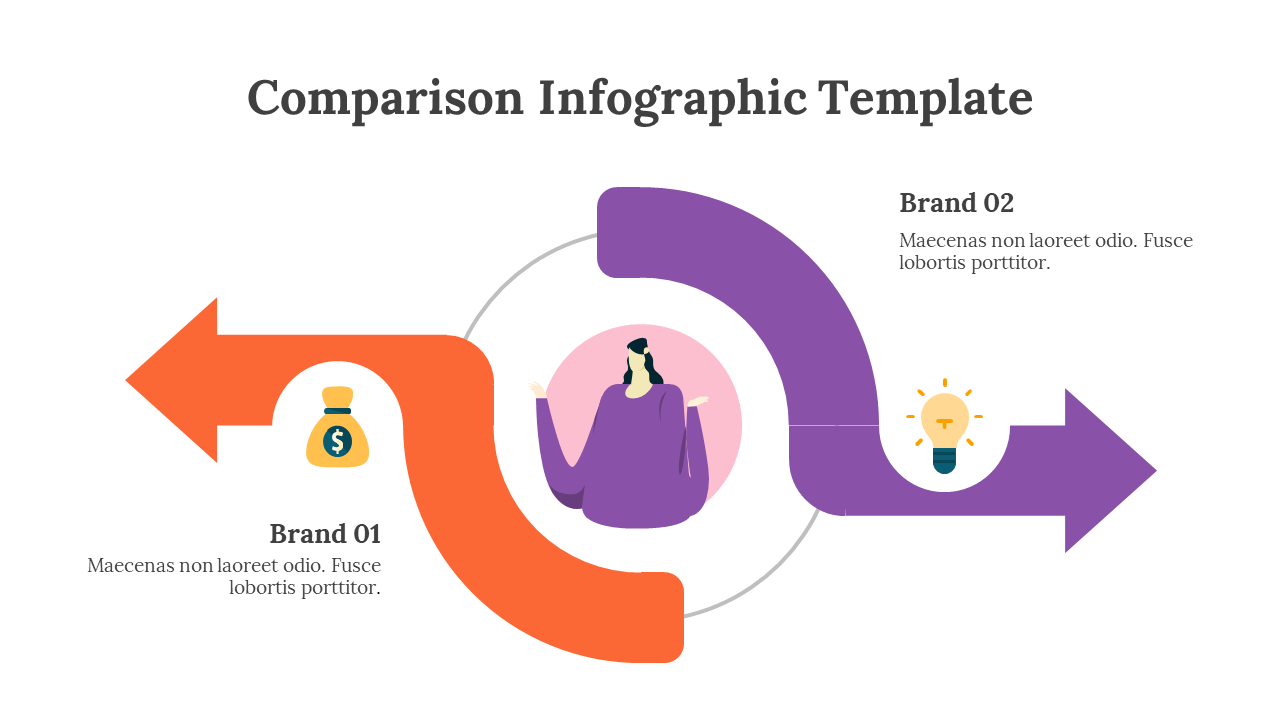 Comparison Infographic Template

Brand 02

Maecenas non laoreet odio. Fusce lobortis porttitor.

$

Brand 01

Maecenas non laoreet odio. Fusce lobortis porttitor.