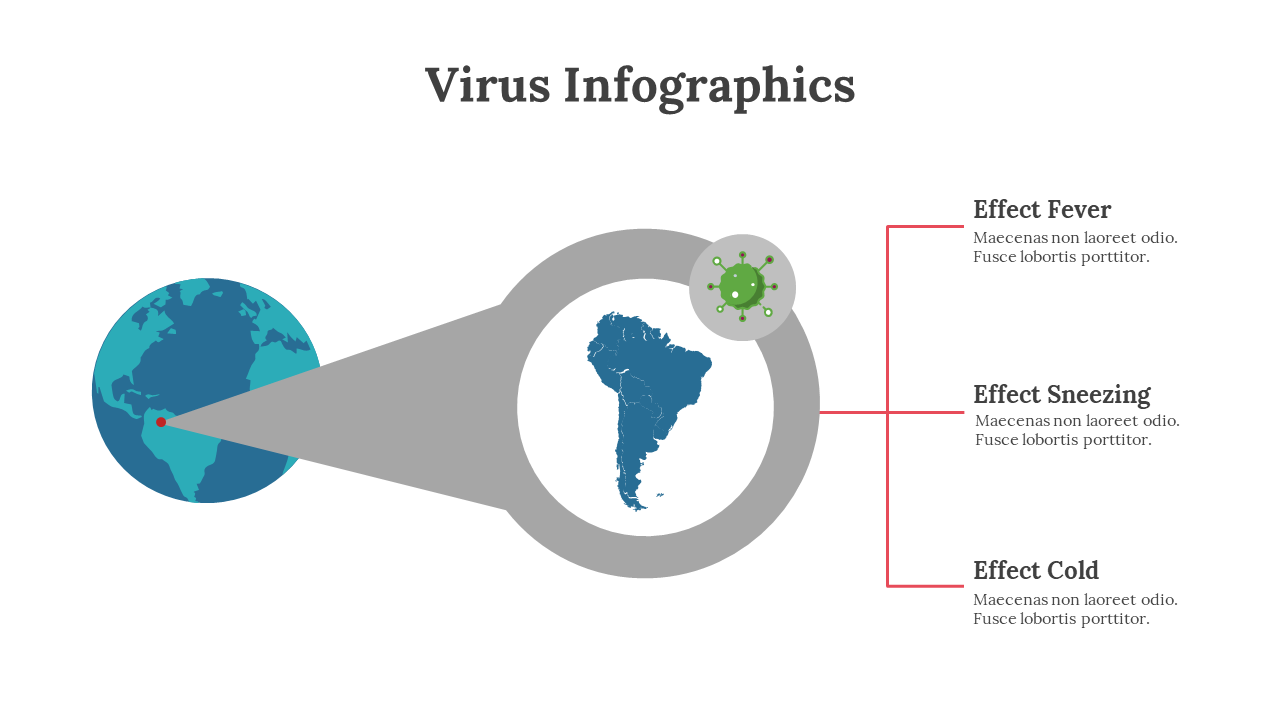 Virus Infographics

Effect Fever
Maecenas non laoreet odio. Fusce lobortis porttitor.

Effect Sneezing
Maecenas non laoreet odio. Fusce lobortis porttitor.

Effect Cold
Maecenas non laoreet odio. Fusce lobortis porttitor.