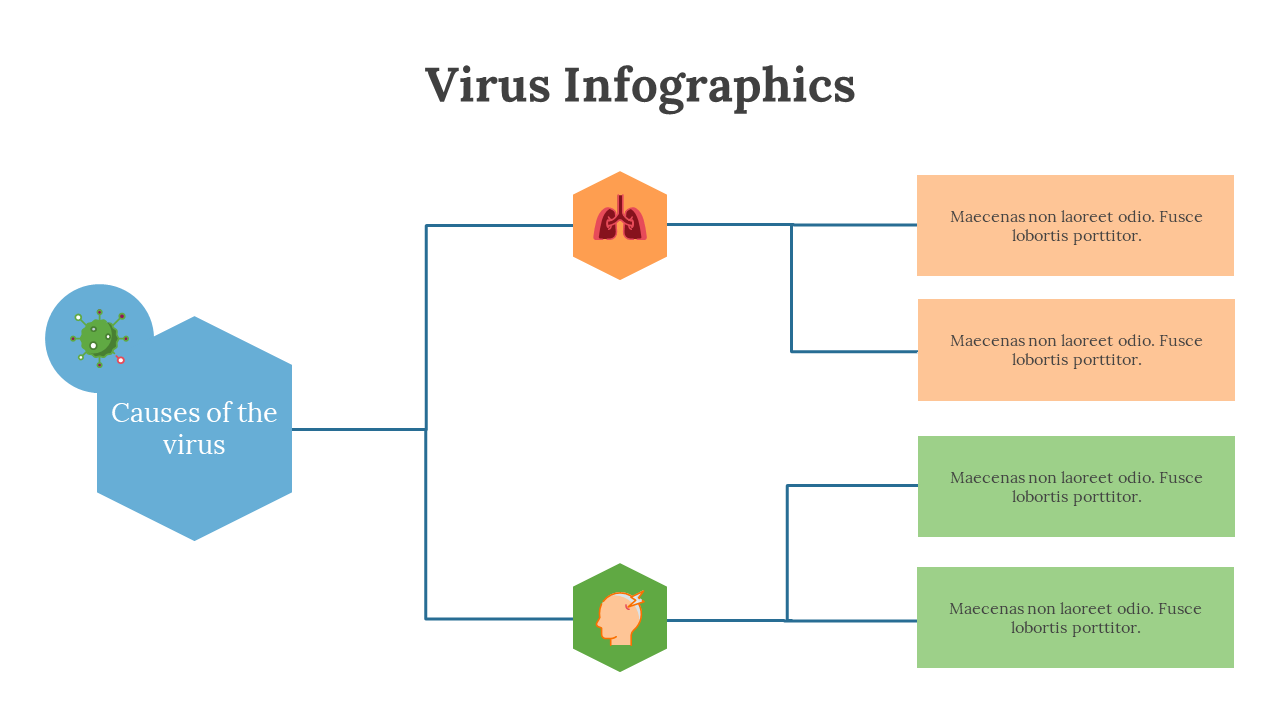 Virus Infographics

Causes of the virus

Maecenas non laoreet odio. Fusce lobortis porttitor.

Maecenas non laoreet odio. Fusce lobortis porttitor.

Maecenas non laoreet odio. Fusce lobortis porttitor.

Maecenas non laoreet odio. Fusce lobortis porttitor.