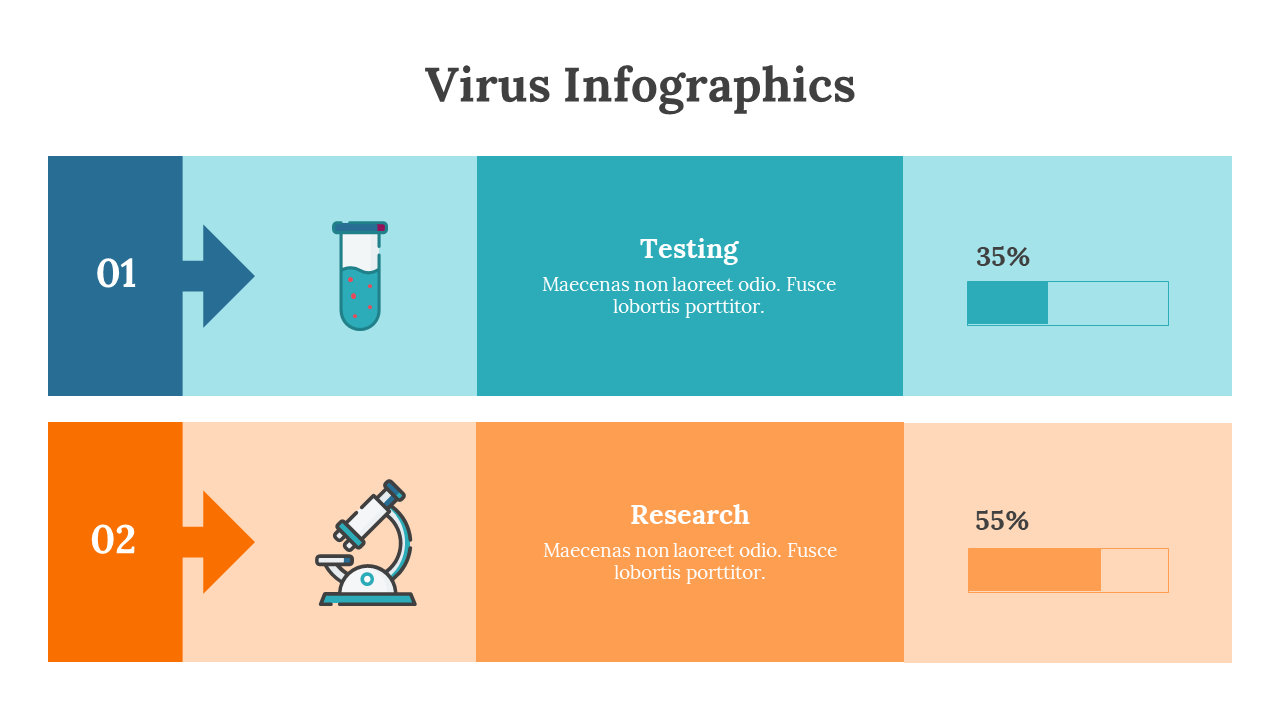 Virus Infographics

01

Testing

Maecenas non laoreet odio. Fusce lobortis porttitor.

35%

02

Research

Maecenas non laoreet odio. Fusce lobortis porttitor.

55%