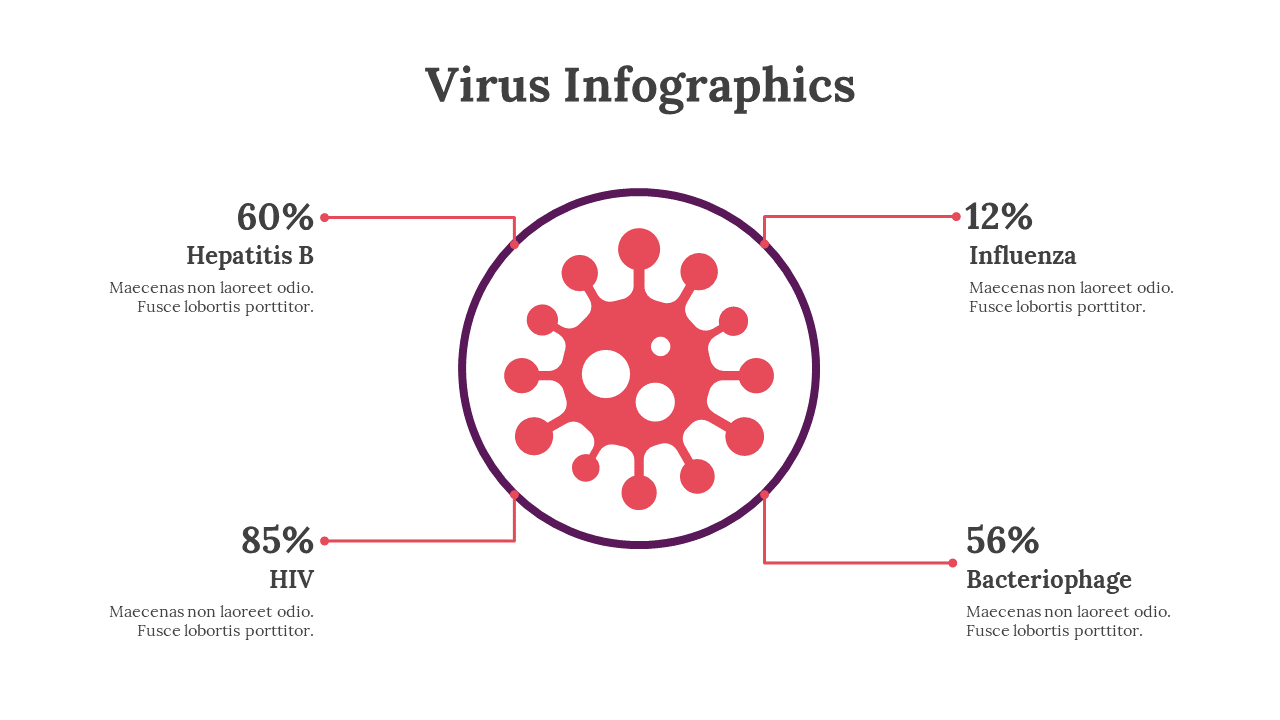 Virus Infographics

60%
Hepatitis B
Maecenas non laoreet odio. Fusce lobortis porttitor.

12%
Influenza
Maecenas non laoreet odio. Fusce lobortis porttitor.

85%
HIV
Maecenas non laoreet odio. Fusce lobortis porttitor.

56%
Bacteriophage
Maecenas non laoreet odio. Fusce lobortis porttitor.