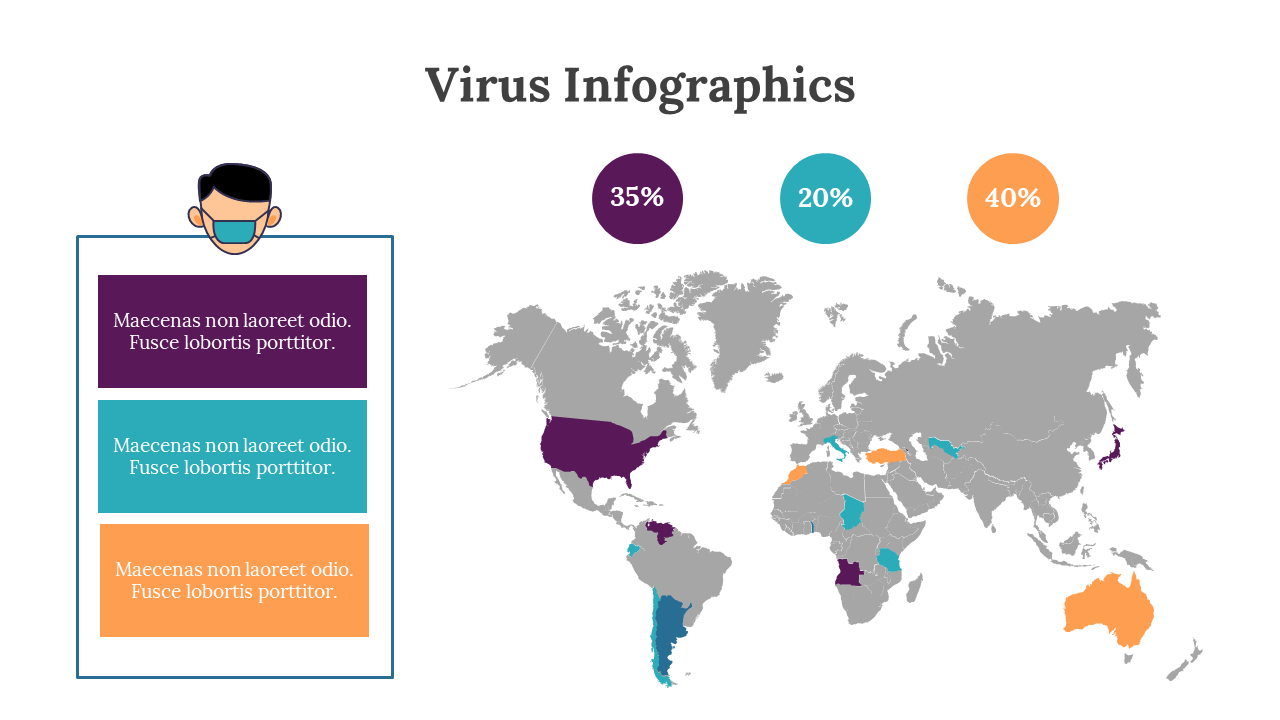 Virus Infographics

Maecenas non laoreet odio. Fusce lobortis porttitor.

Maecenas non laoreet odio. Fusce lobortis porttitor.

Maecenas non laoreet odio. Fusce lobortis porttitor.

35%

20%

40%