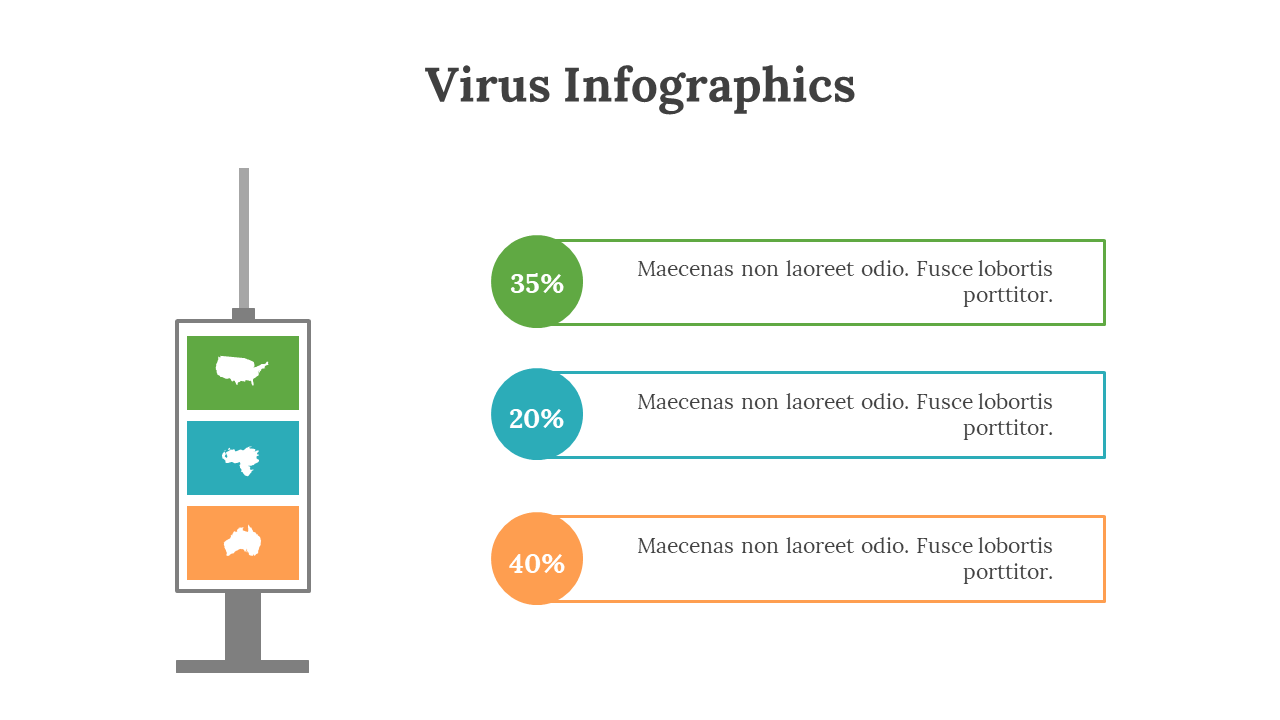 Virus Infographics

35%

Maecenas non laoreet odio. Fusce lobortis porttitor.

20%

Maecenas non laoreet odio. Fusce lobortis porttitor.

40%

Maecenas non laoreet odio. Fusce lobortis porttitor.