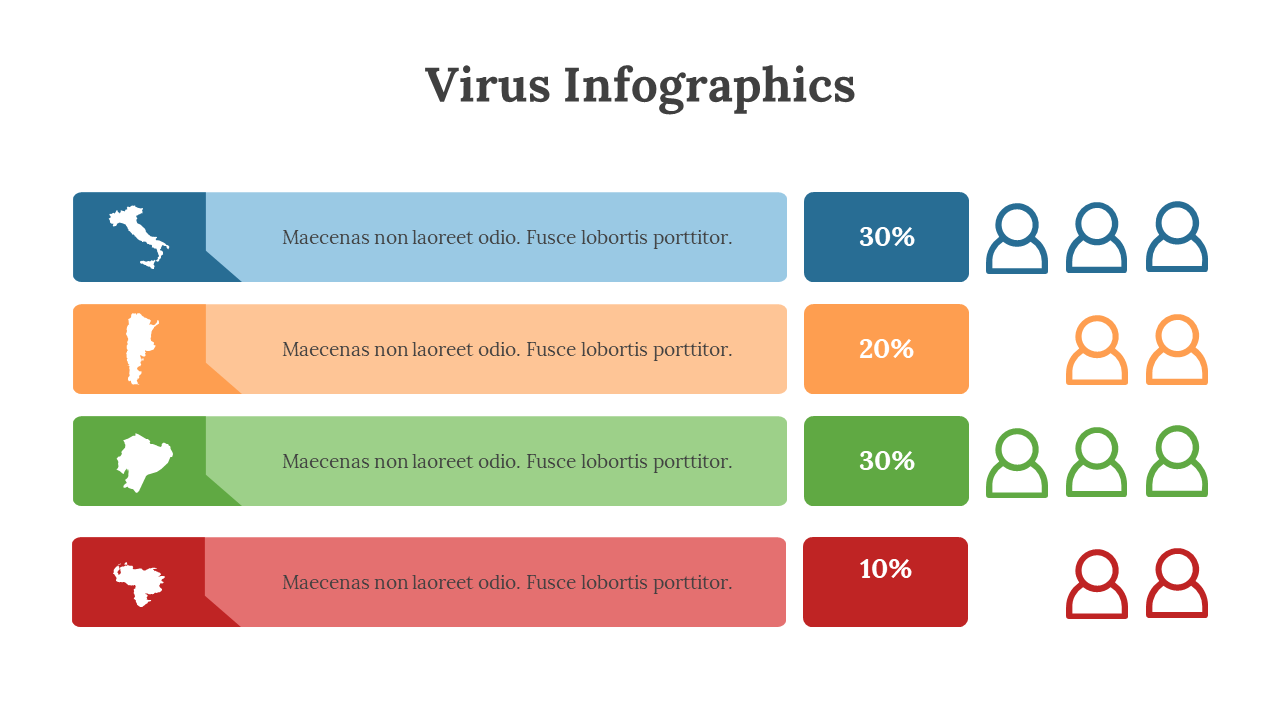 Virus Infographics

Maecenas non laoreet odio. Fusce lobortis porttitor.

30%

Maecenas non laoreet odio. Fusce lobortis porttitor.

20%

Maecenas non laoreet odio. Fusce lobortis porttitor.

30%

Maecenas non laoreet odio. Fusce lobortis porttitor.

10%