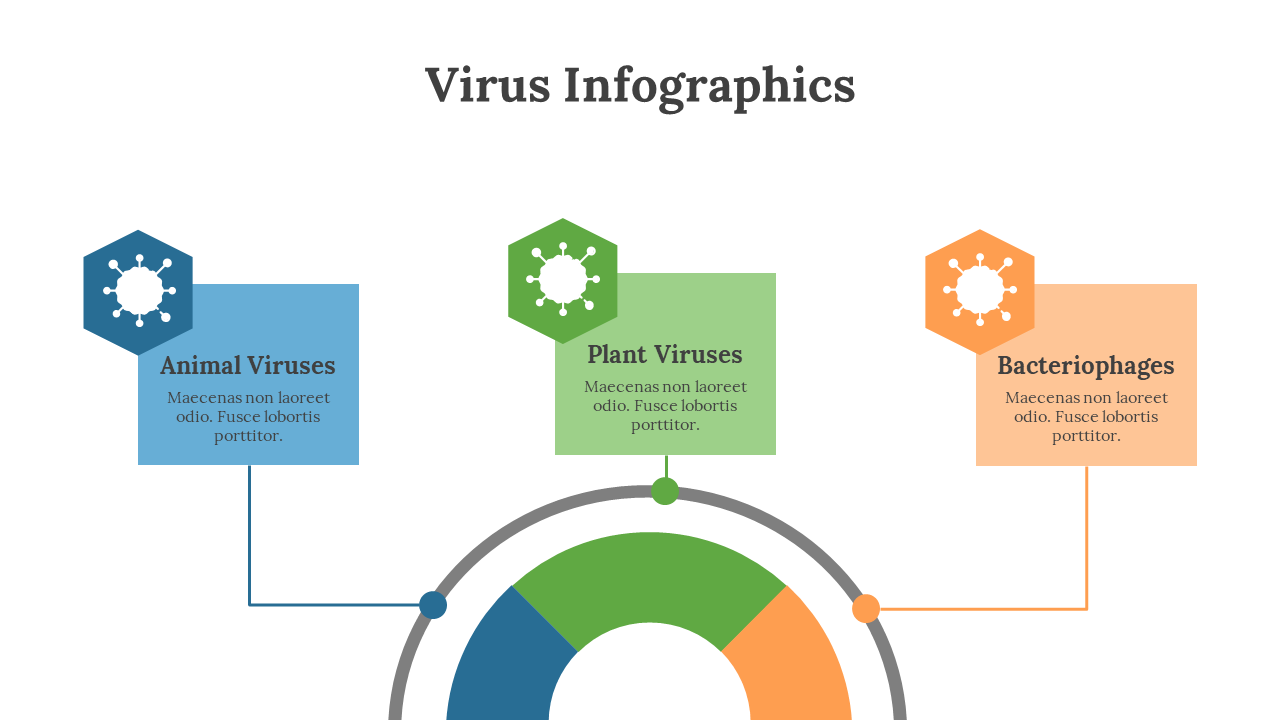 Virus Infographics

Animal Viruses

Maecenas non laoreet odio. Fusce lobortis porttitor.

Plant Viruses

Maecenas non laoreet odio. Fusce lobortis porttitor.

Bacteriophages

Maecenas non laoreet odio. Fusce lobortis porttitor.