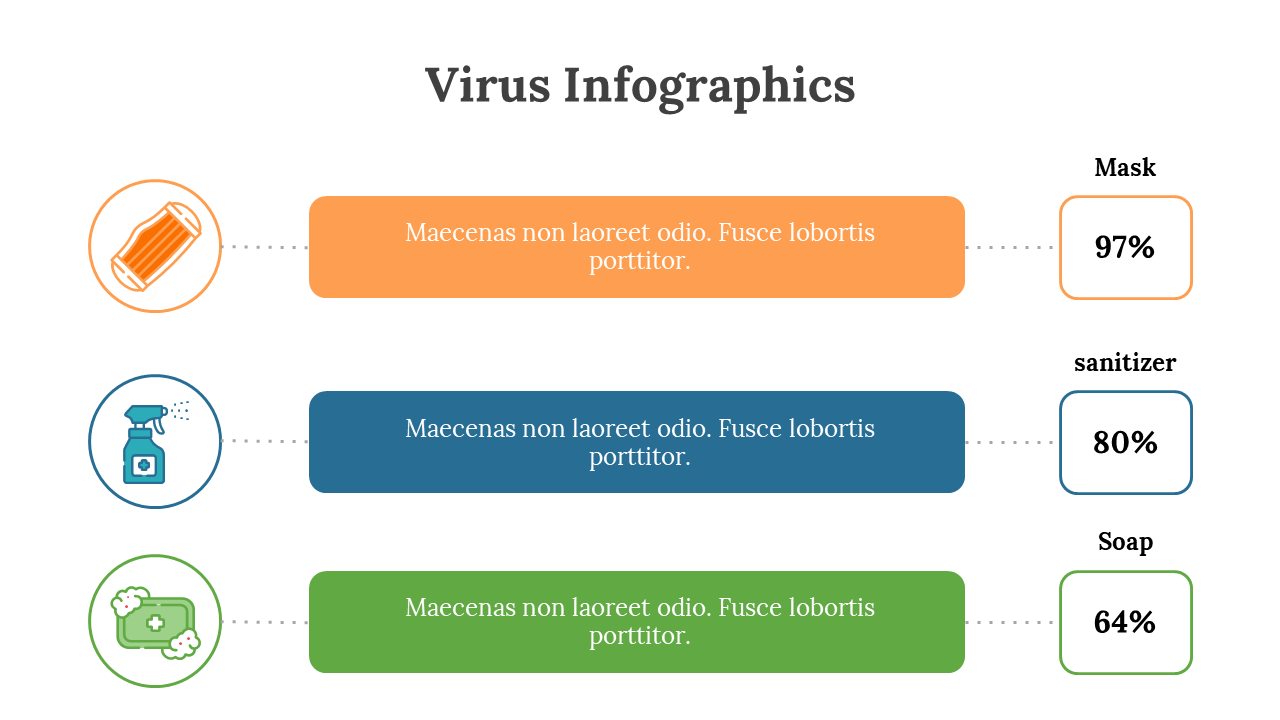 Virus Infographics

Maecenas non laoreet odio. Fusce lobortis porttitor.

Mask

97%

Maecenas non laoreet odio. Fusce lobortis porttitor.

sanitizer

80%

Maecenas non laoreet odio. Fusce lobortis porttitor.

Soap

64%