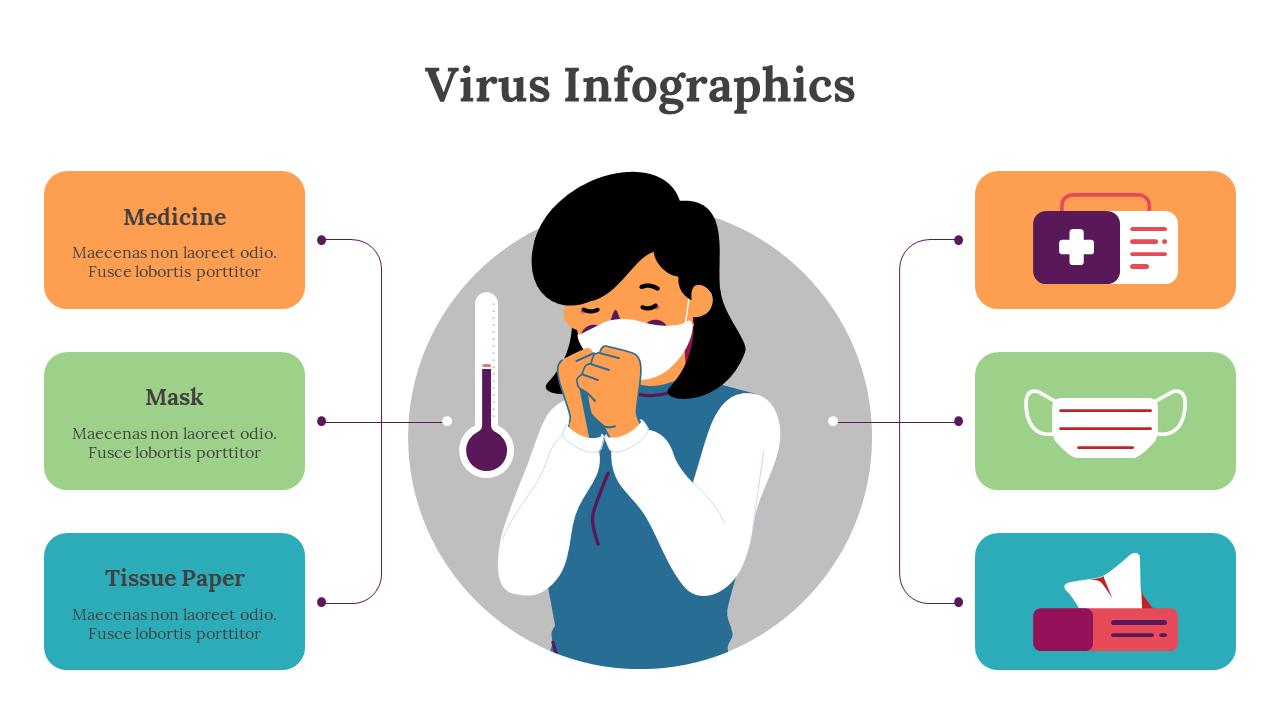 Virus Infographics

Medicine
Maecenas non laoreet odio. Fusce lobortis porttitor

Mask
Maecenas non laoreet odio. Fusce lobortis porttitor

Tissue Paper
Maecenas non laoreet odio. Fusce lobortis porttitor