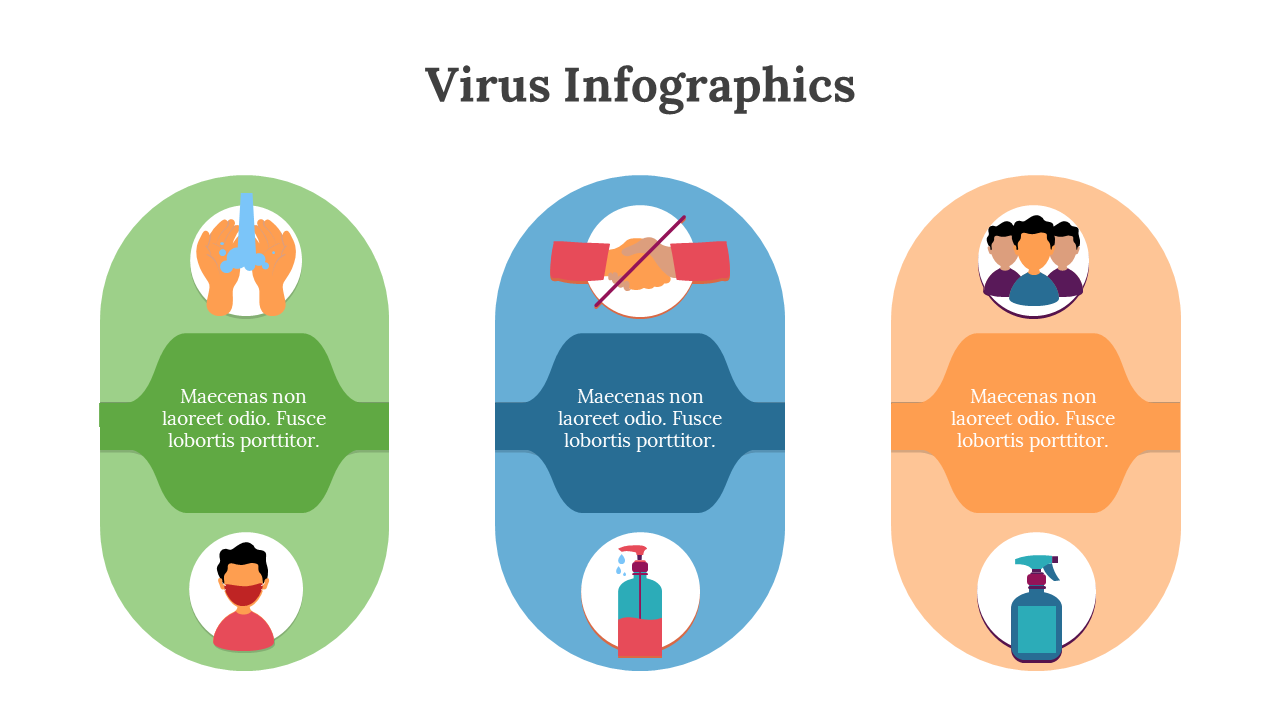 Virus Infographics

Maecenas non laoreet odio. Fusce lobortis porttitor.

Maecenas non laoreet odio. Fusce lobortis porttitor.

Maecenas non laoreet odio. Fusce lobortis porttitor.