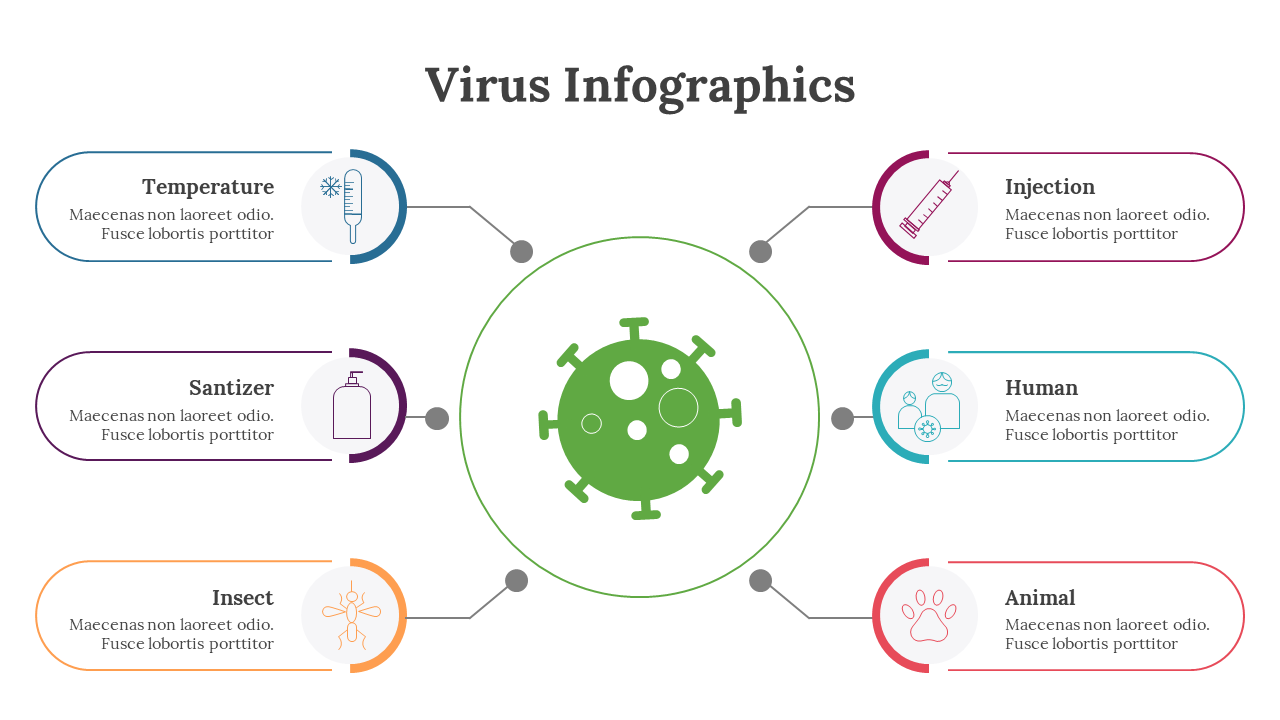 Virus Infographics

Temperature
Maecenas non laoreet odio. Fusce lobortis porttitor

Santizer
Maecenas non laoreet odio. Fusce lobortis porttitor

Insect
Maecenas non laoreet odio. Fusce lobortis porttitor

Injection
Maecenas non laoreet odio. Fusce lobortis porttitor

Human
Maecenas non laoreet odio. Fusce lobortis porttitor

Animal
Maecenas non laoreet odio. Fusce lobortis porttitor