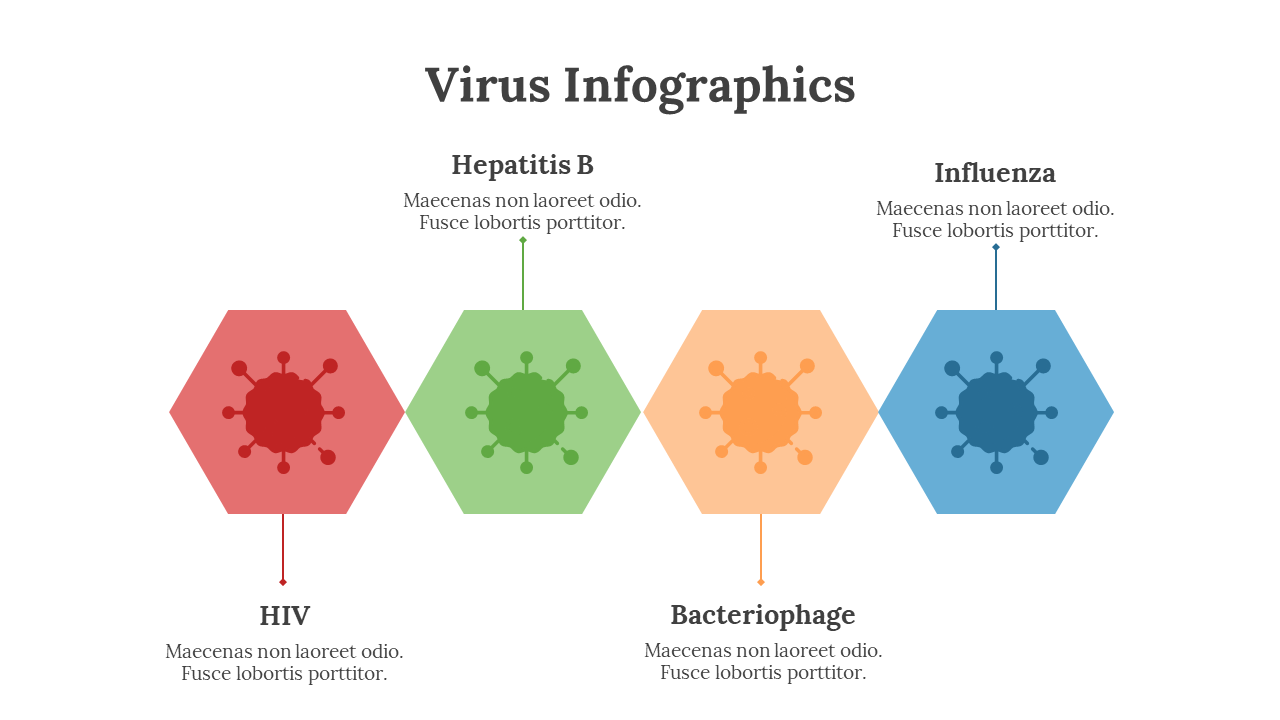 Virus Infographics

Hepatitis B
Maecenas non laoreet odio. Fusce lobortis porttitor.

Influenza
Maecenas non laoreet odio. Fusce lobortis porttitor.

HIV
Maecenas non laoreet odio. Fusce lobortis porttitor.

Bacteriophage
Maecenas non laoreet odio. Fusce lobortis porttitor.