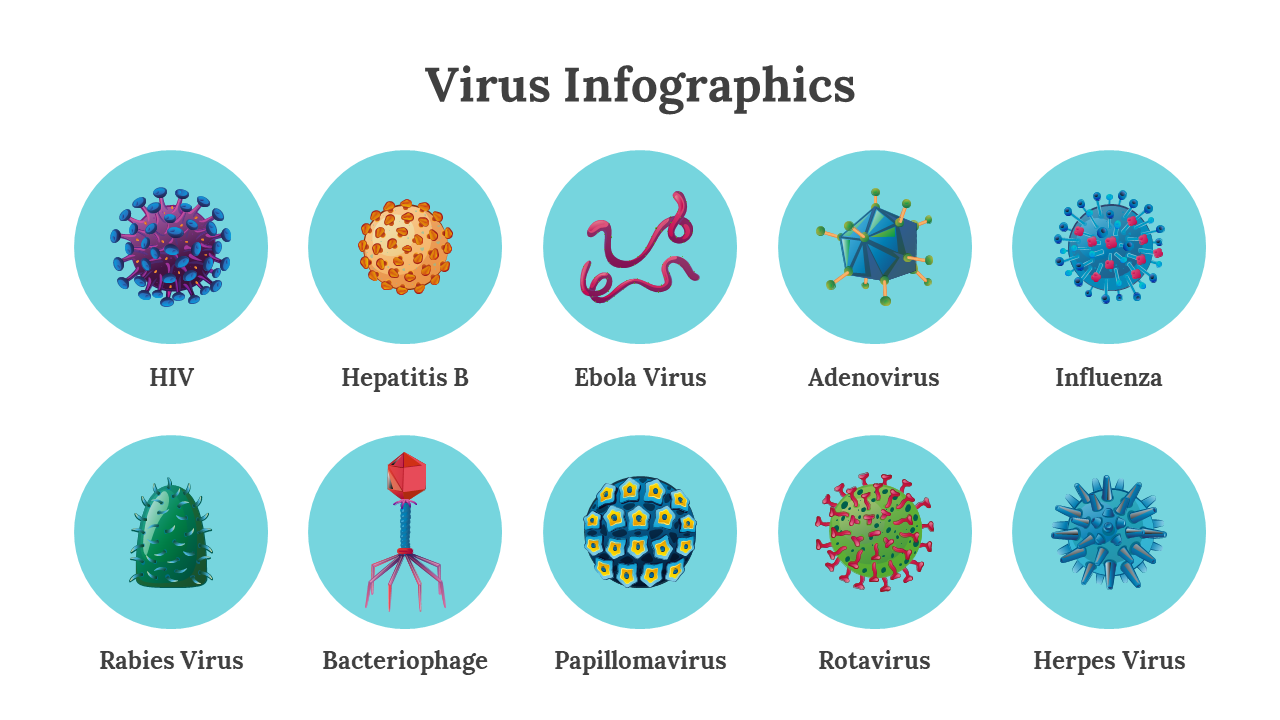 Virus Infographics

HIV

Hepatitis B

Ebola Virus

Adenovirus

Influenza

Rabies Virus

Bacteriophage

Papillomavirus

Rotavirus

Herpes Virus