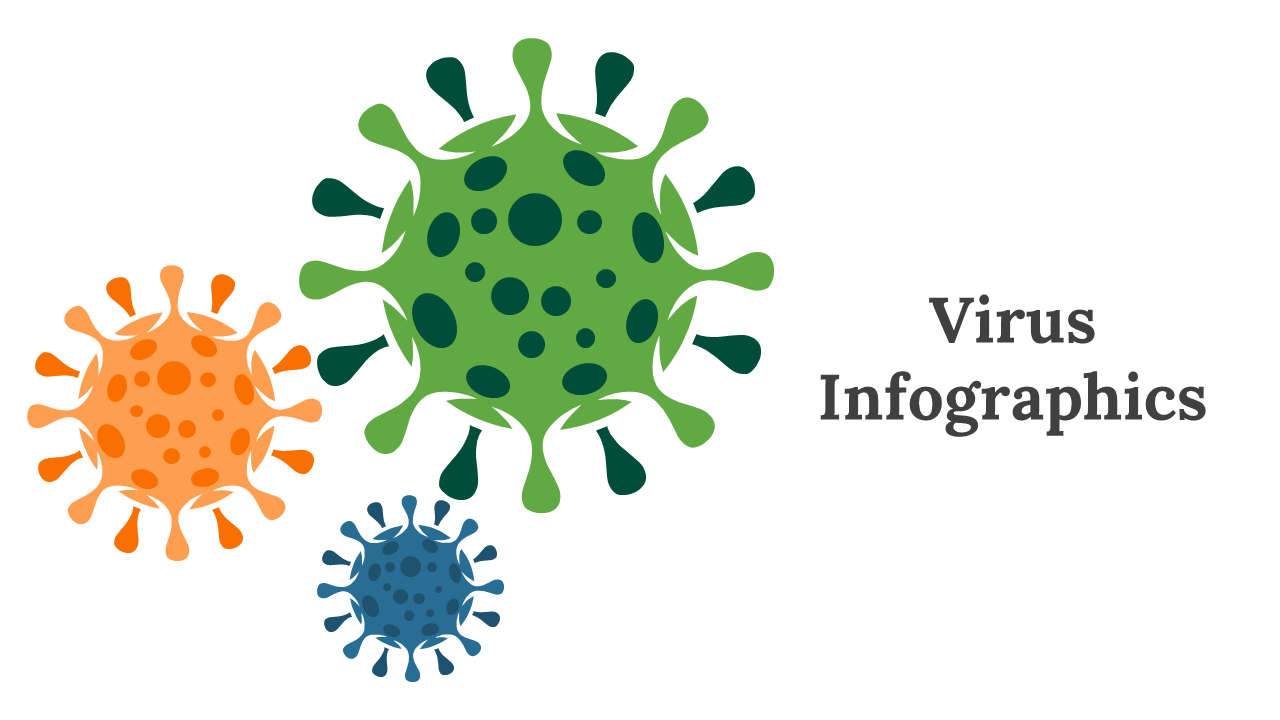 Virus Infographics