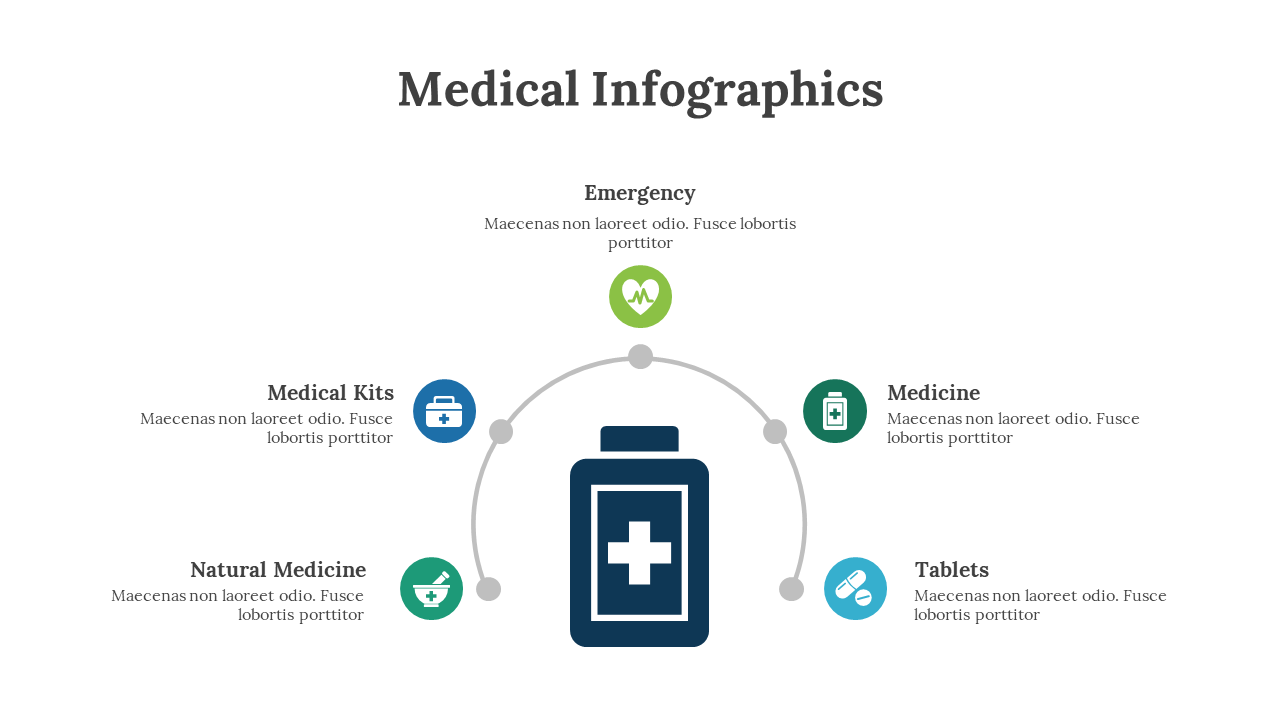 Medical Infographics

Emergency
Maecenas non laoreet odio. Fusce lobortis porttitor

Medical Kits
Maecenas non laoreet odio. Fusce lobortis porttitor

Medicine
Maecenas non laoreet odio. Fusce lobortis porttitor

Natural Medicine
Maecenas non laoreet odio. Fusce lobortis porttitor

Tablets
Maecenas non laoreet odio. Fusce lobortis porttitor