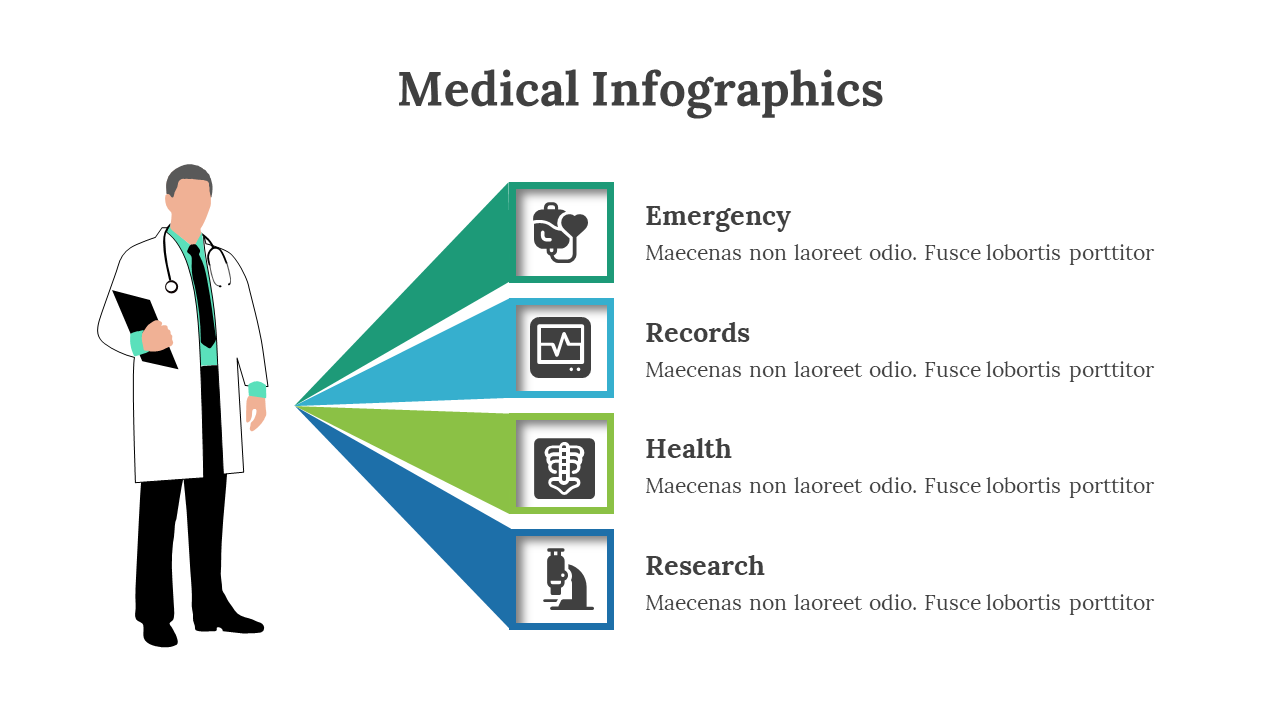 Medical Infographics

Emergency
Maecenas non laoreet odio. Fusce lobortis porttitor

Records
Maecenas non laoreet odio. Fusce lobortis porttitor

Health
Maecenas non laoreet odio. Fusce lobortis porttitor

Research
Maecenas non laoreet odio. Fusce lobortis porttitor