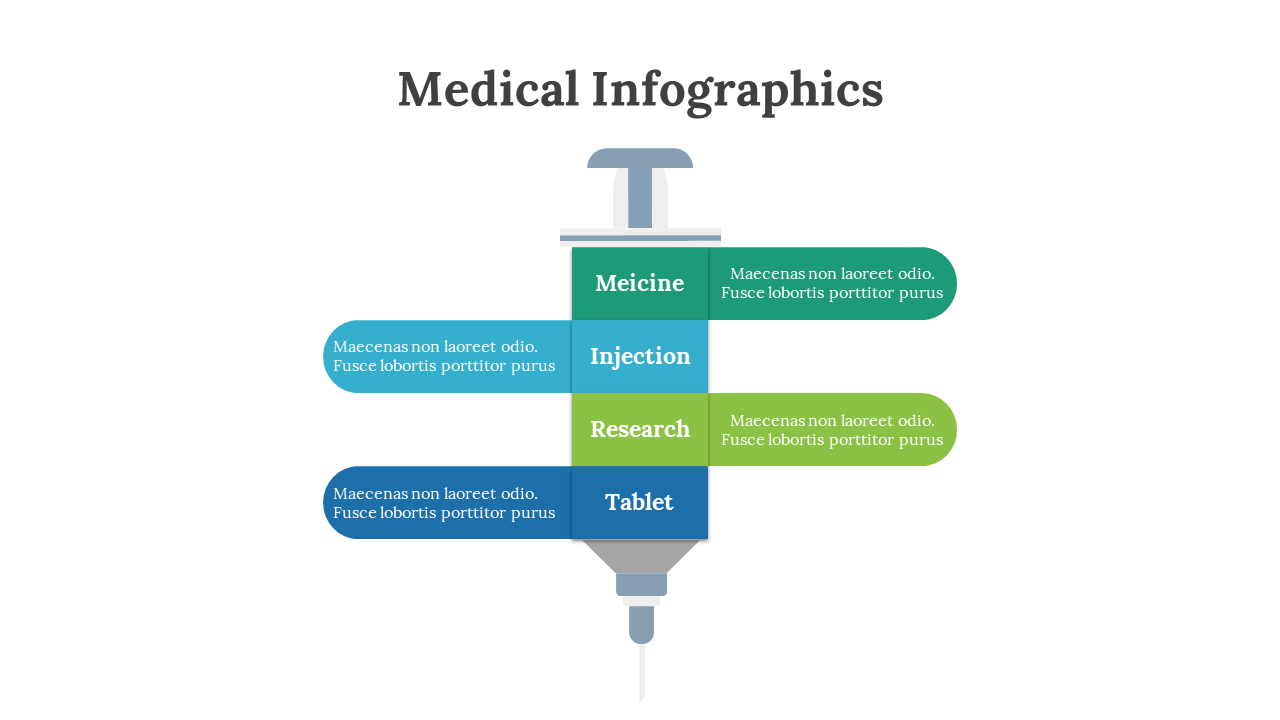 Medical Infographics

Meicine

Maecenas non laoreet odio. Fusce lobortis porttitor purus

Maecenas non laoreet odio. Fusce lobortis porttitor purus

Injection

Research

Maecenas non laoreet odio. Fusce lobortis porttitor purus

Maecenas non laoreet odio. Fusce lobortis porttitor purus

Tablet