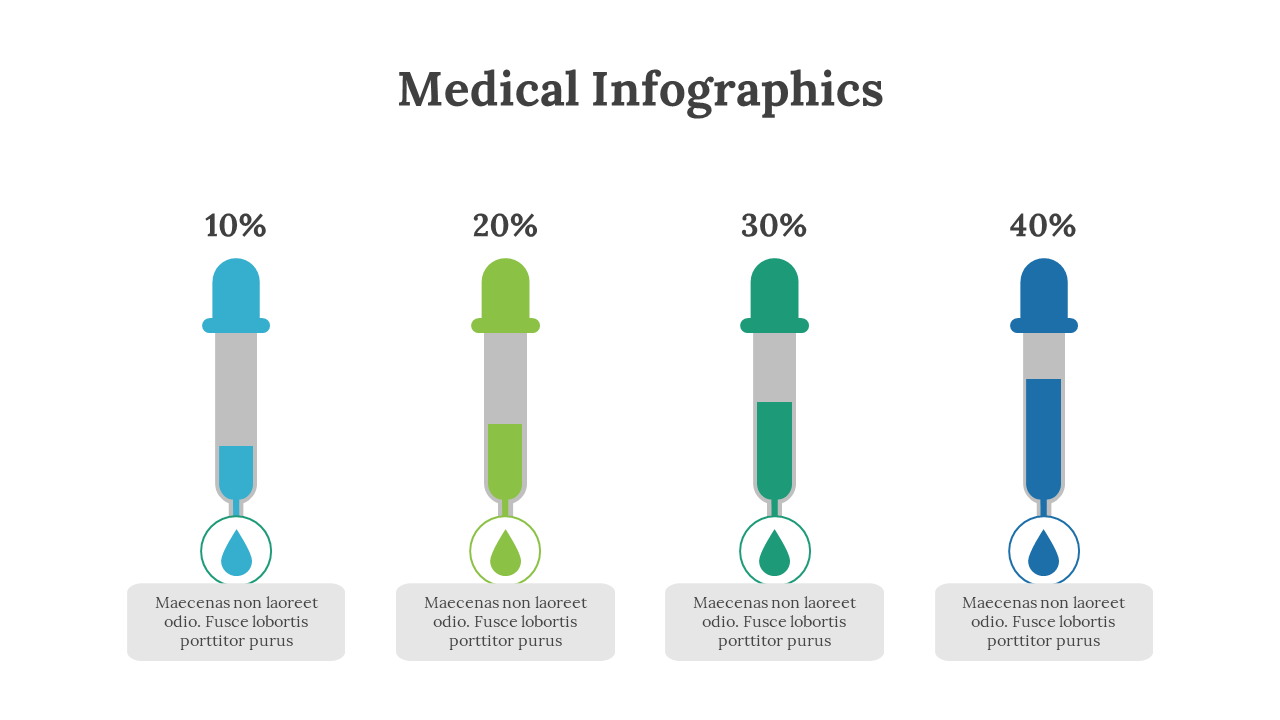 Medical Infographics

10%

Maecenas non laoreet odio. Fusce lobortis porttitor purus

20%

Maecenas non laoreet odio. Fusce lobortis porttitor purus

30%

Maecenas non laoreet odio. Fusce lobortis porttitor purus

40%

Maecenas non laoreet odio. Fusce lobortis porttitor purus