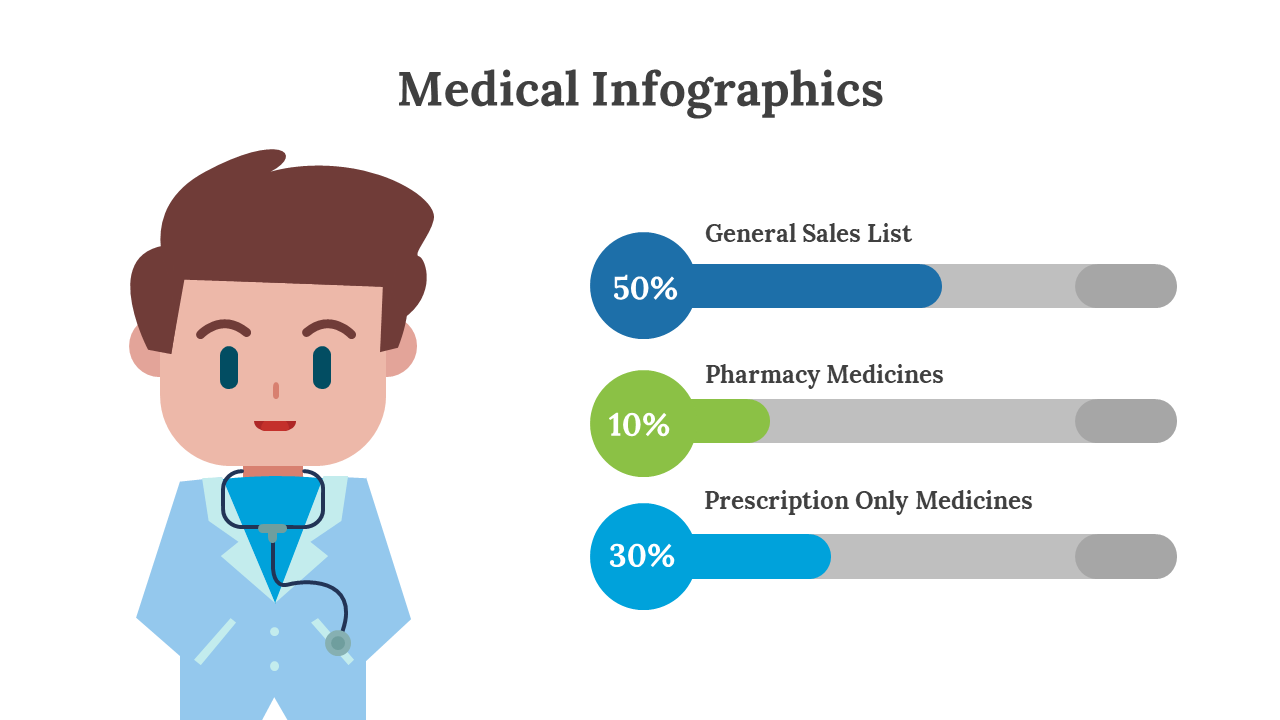 Medical Infographics

General Sales List
50%

Pharmacy Medicines
10%

Prescription Only Medicines
30%