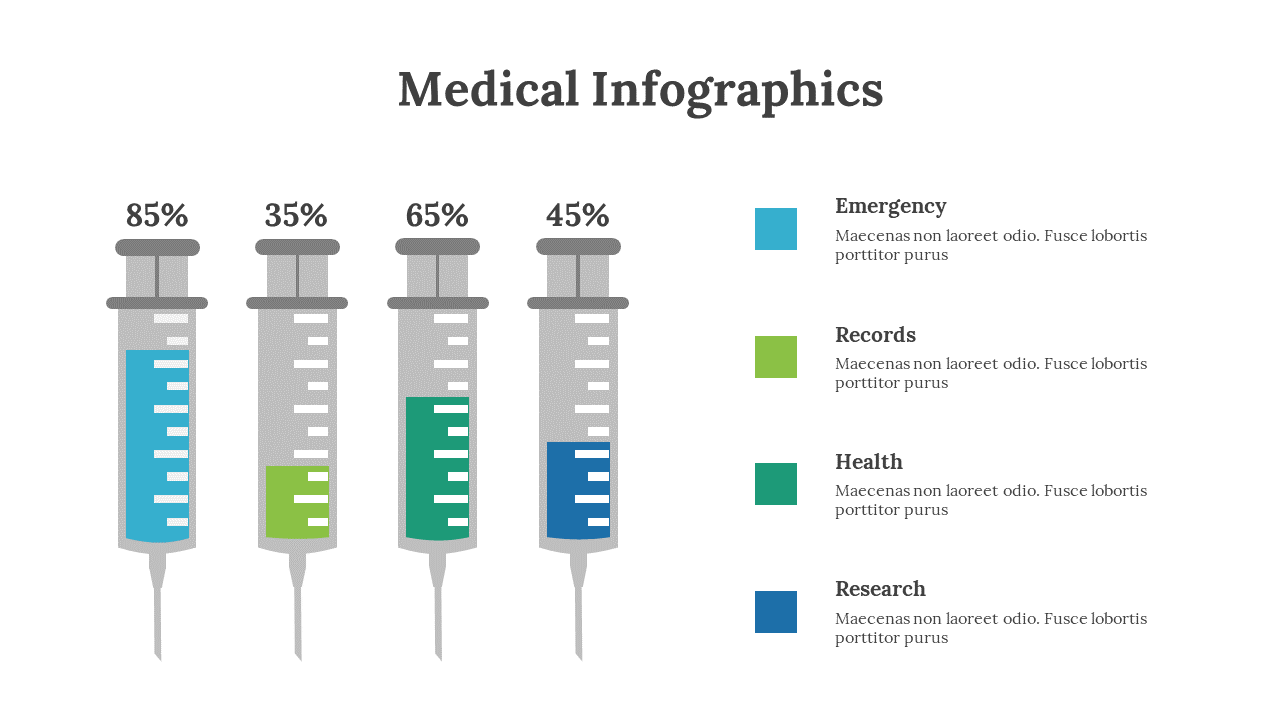 Medical Infographics

85%

35%

65%

45%

Emergency
Maecenas non laoreet odio. Fusce lobortis porttitor purus

Records
Maecenas non laoreet odio. Fusce lobortis porttitor purus

Health
Maecenas non laoreet odio. Fusce lobortis porttitor purus

Research
Maecenas non laoreet odio. Fusce lobortis porttitor purus