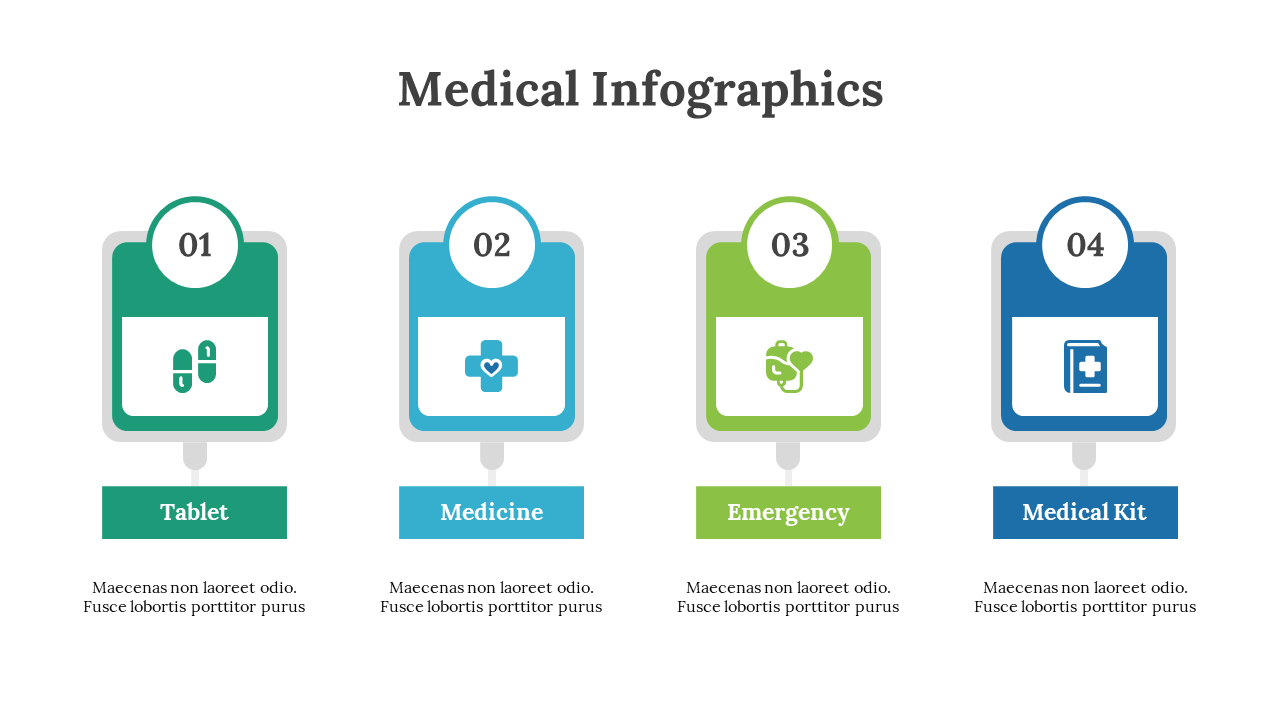 Medical Infographics

01

Tablet

Maecenas non laoreet odio. Fusce lobortis porttitor purus

02

Medicine

Maecenas non laoreet odio. Fusce lobortis porttitor purus

03

Emergency

Maecenas non laoreet odio. Fusce lobortis porttitor purus

04

Medical Kit

Maecenas non laoreet odio. Fusce lobortis porttitor purus