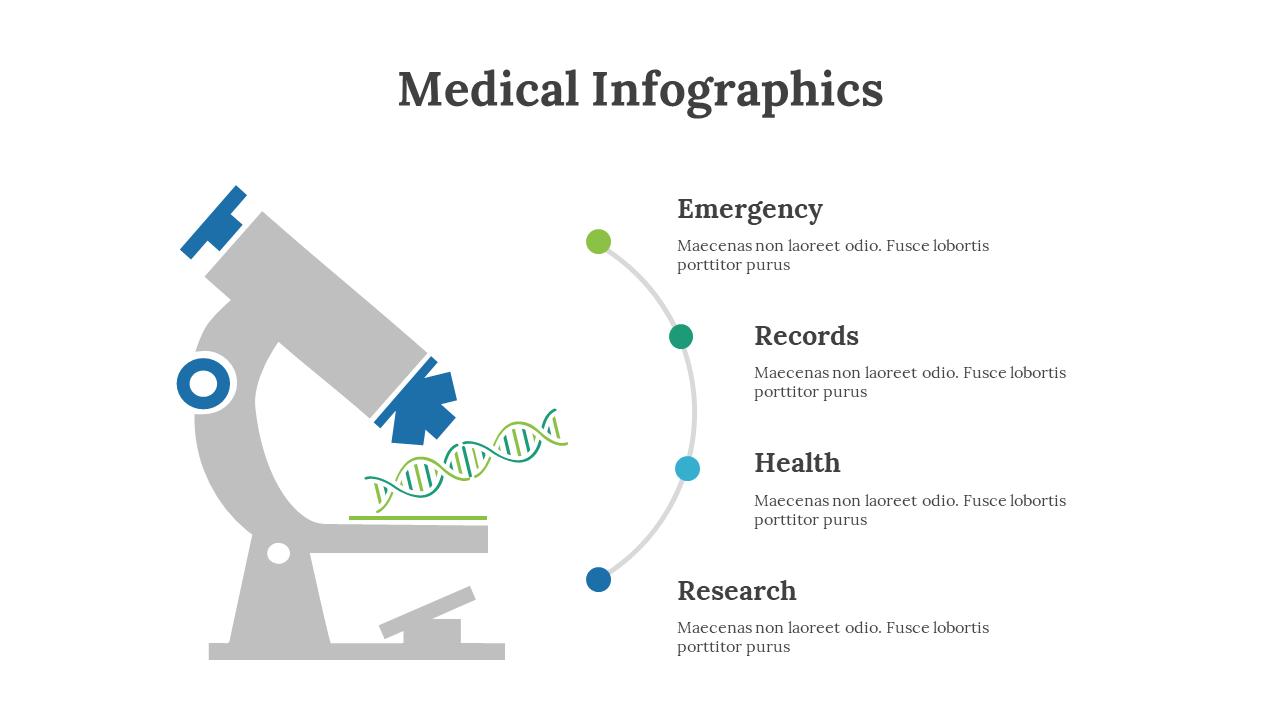 Medical Infographics

Emergency

Maecenas non laoreet odio. Fusce lobortis porttitor purus

Records

Maecenas non laoreet odio. Fusce lobortis porttitor purus

Health

Maecenas non laoreet odio. Fusce lobortis porttitor purus

Research

Maecenas non laoreet odio. Fusce lobortis porttitor purus