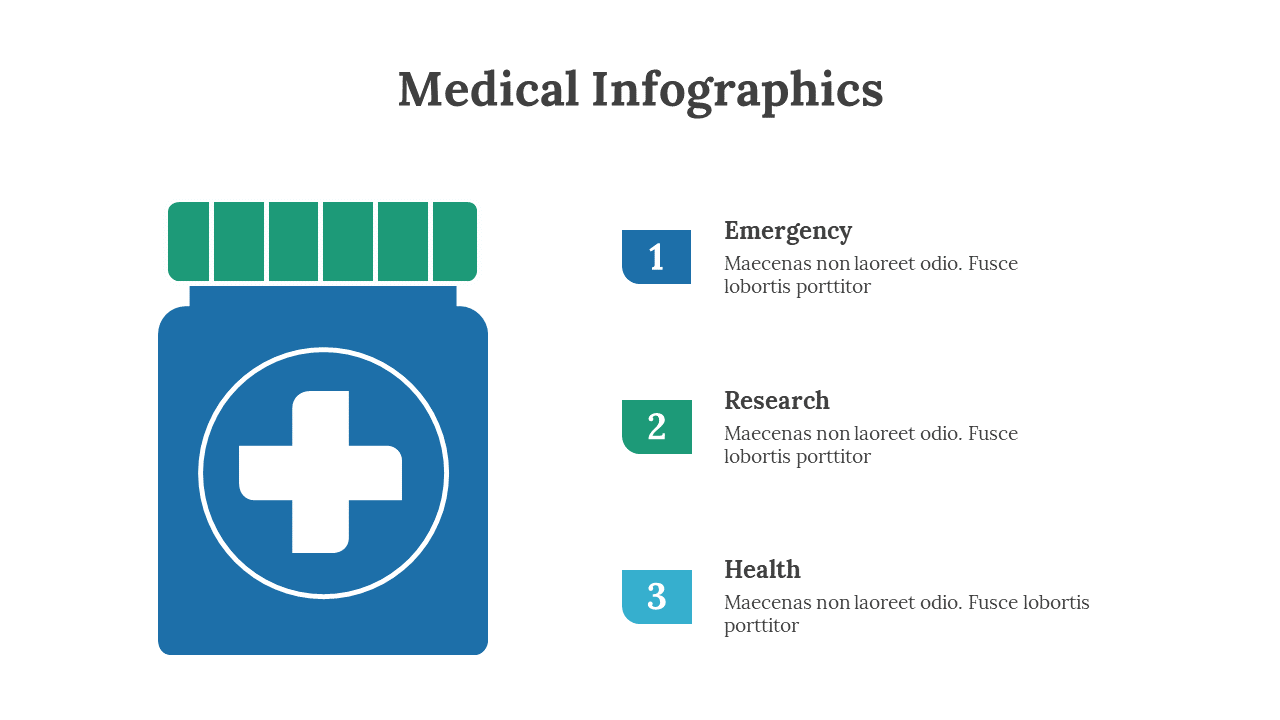 Medical Infographics

1

Emergency

Maecenas non laoreet odio. Fusce lobortis porttitor

2

Research

Maecenas non laoreet odio. Fusce lobortis porttitor

3

Health

Maecenas non laoreet odio. Fusce lobortis porttitor