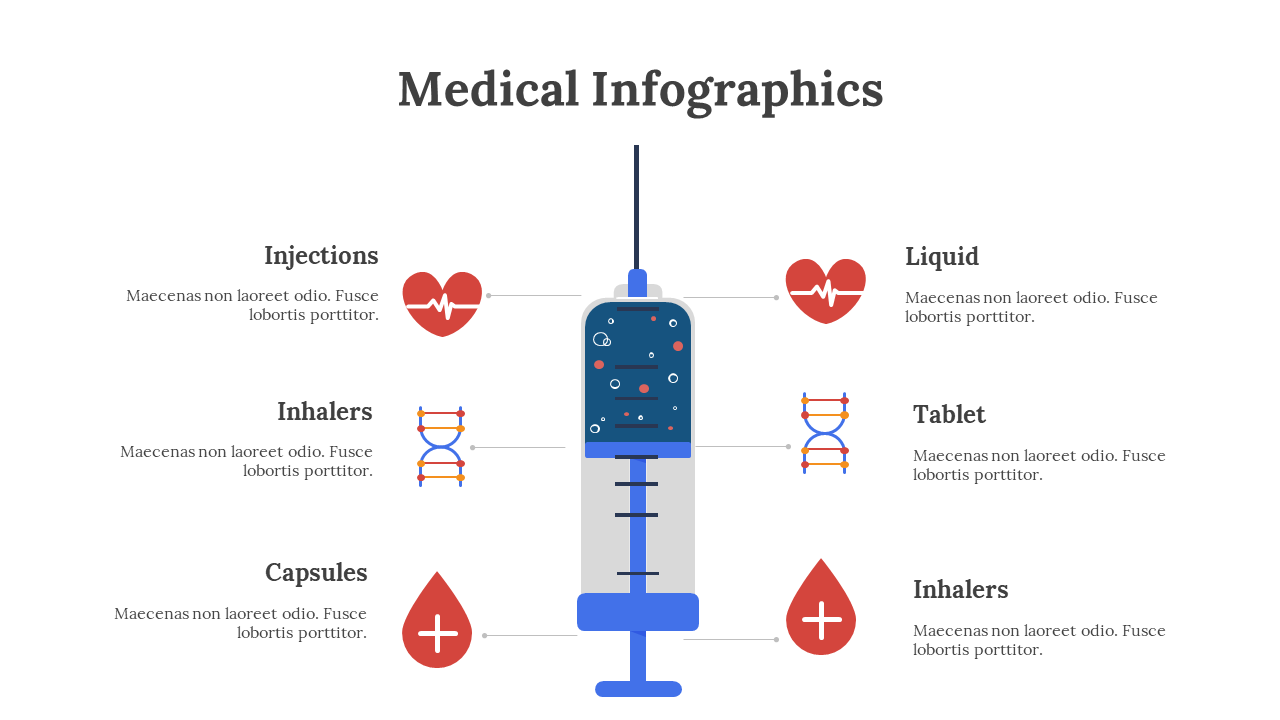 Medical Infographics

Injections

Maecenas non laoreet odio. Fusce lobortis porttitor.

Inhalers

Maecenas non laoreet odio. Fusce lobortis porttitor.

Capsules

Maecenas non laoreet odio. Fusce lobortis porttitor.

Liquid

Maecenas non laoreet odio. Fusce lobortis porttitor.

Tablet

Maecenas non laoreet odio. Fusce lobortis porttitor.

Inhalers

Maecenas non laoreet odio. Fusce lobortis porttitor.