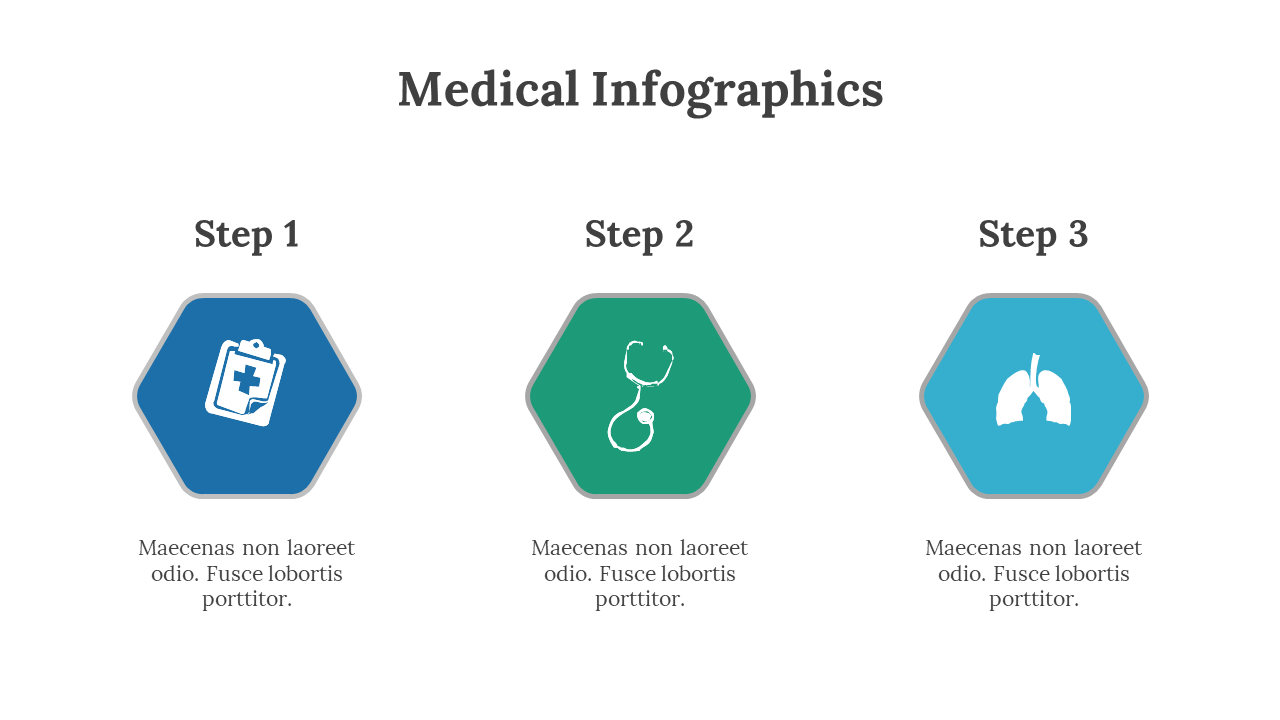 Medical Infographics

Step 1

Maecenas non laoreet odio. Fusce lobortis porttitor.

Step 2

Maecenas non laoreet odio. Fusce lobortis porttitor.

Step 3

Maecenas non laoreet odio. Fusce lobortis porttitor.