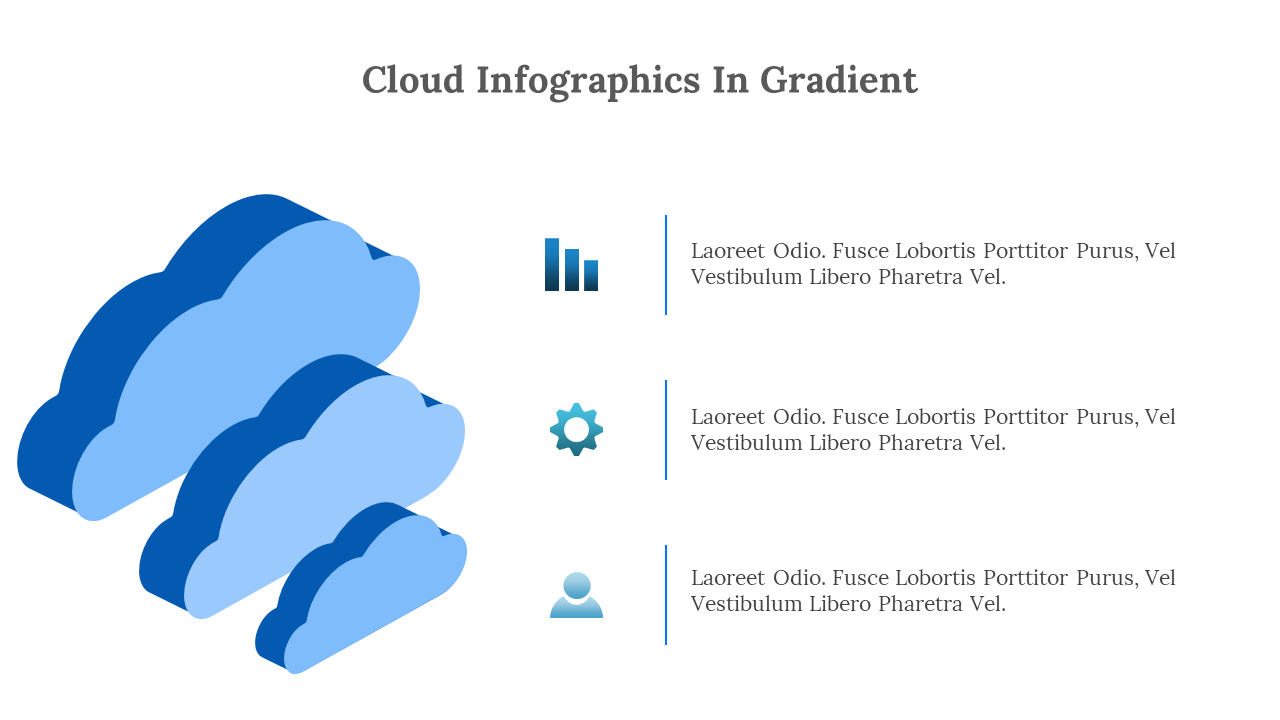 Cloud Infographics In Gradient

Laoreet Odio. Fusce Lobortis Porttitor Purus, Vel Vestibulum Libero Pharetra Vel.

Laoreet Odio. Fusce Lobortis Porttitor Purus, Vel Vestibulum Libero Pharetra Vel.

Laoreet Odio. Fusce Lobortis Porttitor Purus, Vel Vestibulum Libero Pharetra Vel.