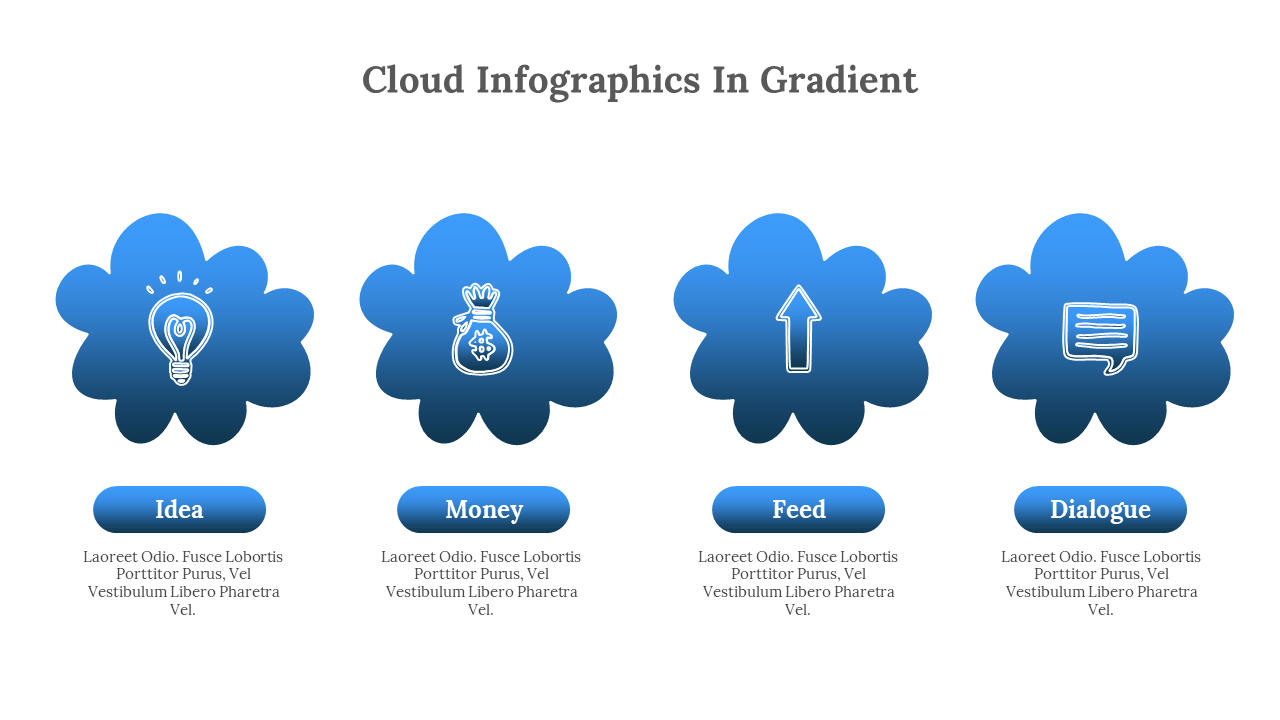 Cloud Infographics In Gradient

Idea

Laoreet Odio. Fusce Lobortis Porttitor Purus, Vel Vestibulum Libero Pharetra Vel.

Money

Laoreet Odio. Fusce Lobortis Porttitor Purus, Vel Vestibulum Libero Pharetra Vel.

Feed

Laoreet Odio. Fusce Lobortis Porttitor Purus, Vel Vestibulum Libero Pharetra Vel.

Dialogue

Laoreet Odio. Fusce Lobortis Porttitor Purus, Vel Vestibulum Libero Pharetra Vel.