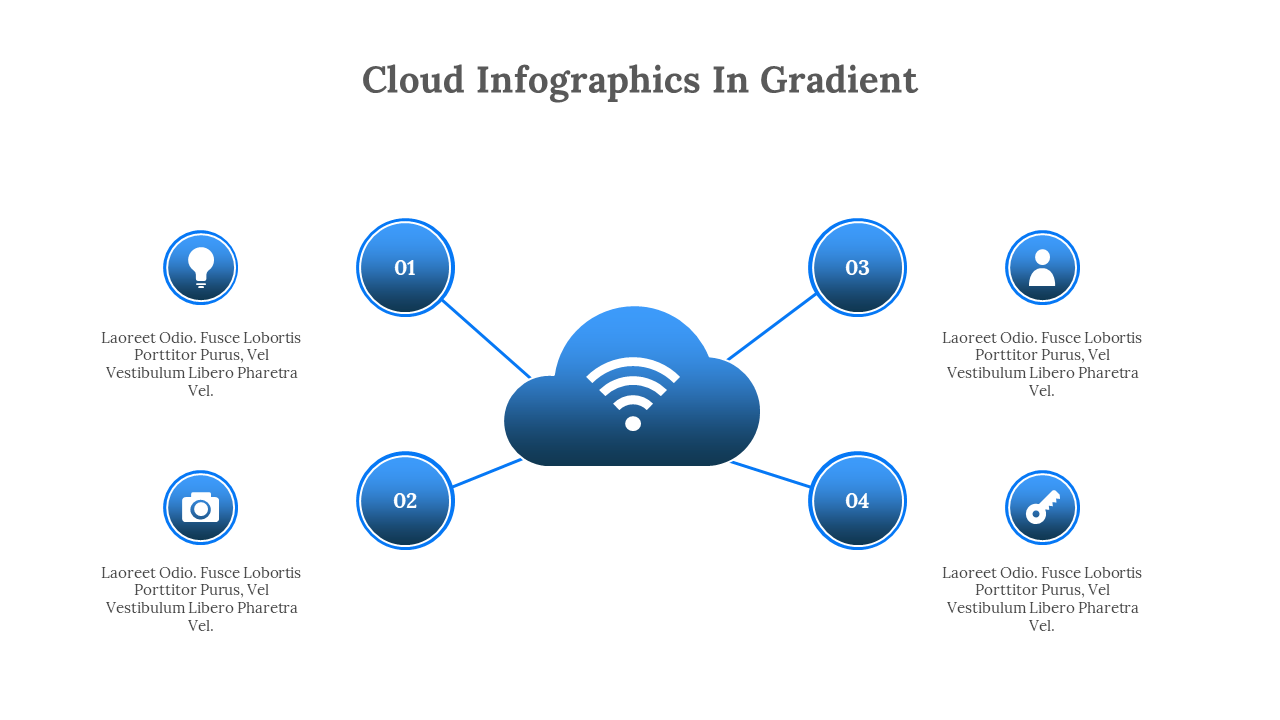 Cloud Infographics In Gradient

01

Laoreet Odio. Fusce Lobortis Porttitor Purus, Vel Vestibulum Libero Pharetra Vel.

02

Laoreet Odio. Fusce Lobortis Porttitor Purus, Vel Vestibulum Libero Pharetra Vel.

03

Laoreet Odio. Fusce Lobortis Porttitor Purus, Vel Vestibulum Libero Pharetra Vel.

04

Laoreet Odio. Fusce Lobortis Porttitor Purus, Vel Vestibulum Libero Pharetra Vel.