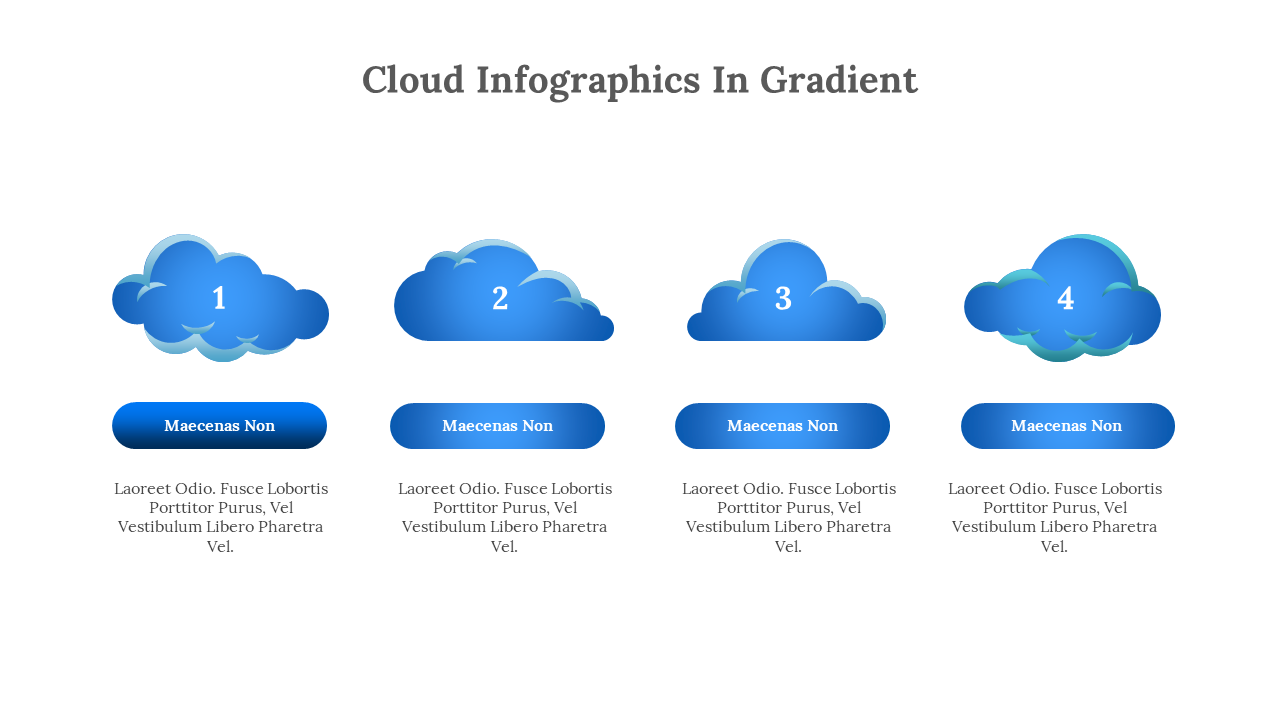 Cloud Infographics In Gradient

1

Maecenas Non

Laoreet Odio. Fusce Lobortis Porttitor Purus, Vel Vestibulum Libero Pharetra Vel.

2

Maecenas Non

Laoreet Odio. Fusce Lobortis Porttitor Purus, Vel Vestibulum Libero Pharetra Vel.

3

Maecenas Non

Laoreet Odio. Fusce Lobortis Porttitor Purus, Vel Vestibulum Libero Pharetra Vel.

4

Maecenas Non

Laoreet Odio. Fusce Lobortis Porttitor Purus, Vel Vestibulum Libero Pharetra Vel.