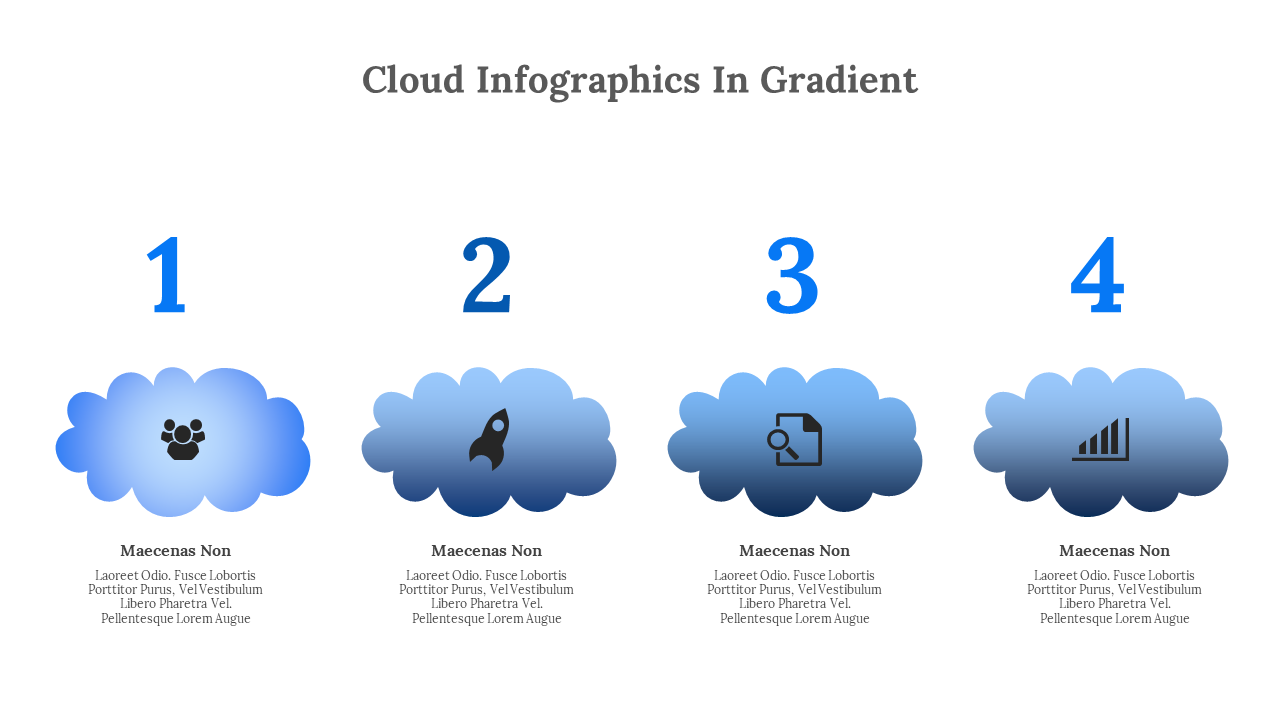 Cloud Infographics In Gradient

1

Maecenas Non

Laoreet Odio. Fusce Lobortis Porttitor Purus, Vel Vestibulum Libero Pharetra Vel. Pellentesque Lorem Augue

2

Maecenas Non

Laoreet Odio. Fusce Lobortis Porttitor Purus, Vel Vestibulum Libero Pharetra Vel. Pellentesque Lorem Augue

3

Maecenas Non

Laoreet Odio. Fusce Lobortis Porttitor Purus, Vel Vestibulum Libero Pharetra Vel. Pellentesque Lorem Augue

4

Maecenas Non

Laoreet Odio. Fusce Lobortis Porttitor Purus, Vel Vestibulum Libero Pharetra Vel. Pellentesque Lorem Augue