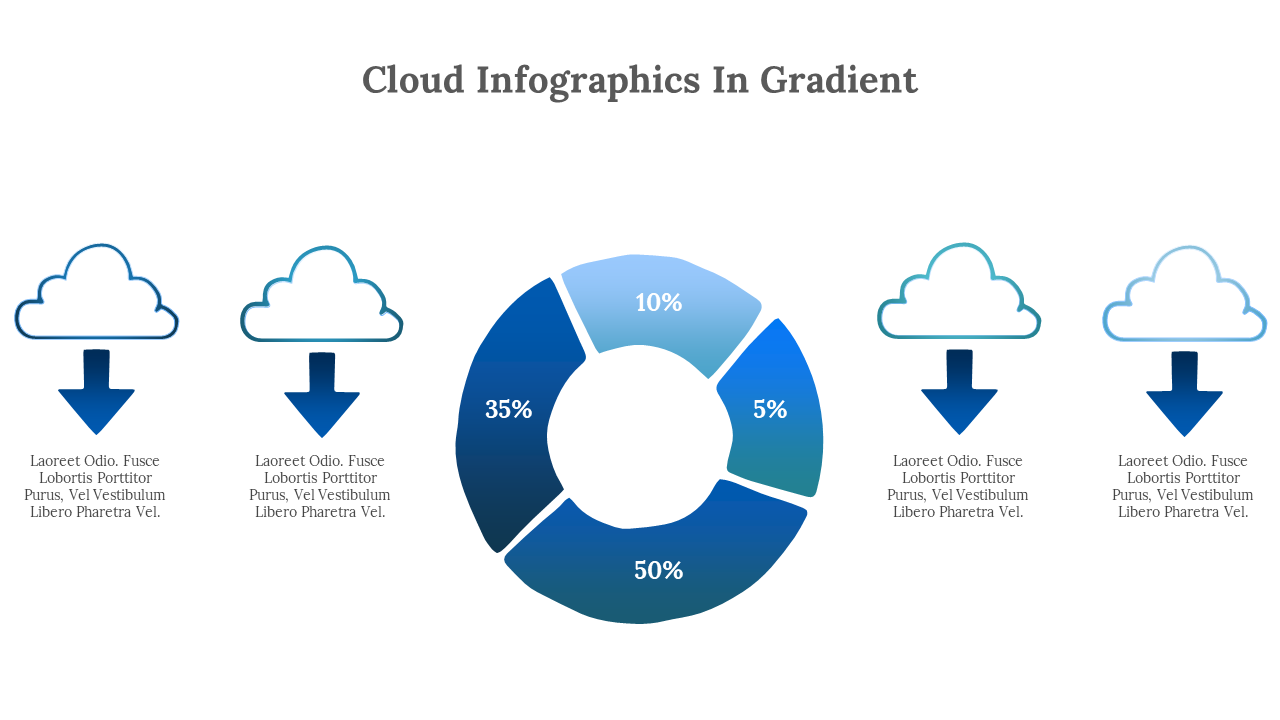 Cloud Infographics In Gradient

Laoreet Odio. Fusce Lobortis Porttitor Purus, Vel Vestibulum Libero Pharetra Vel.

Laoreet Odio. Fusce Lobortis Porttitor Purus, Vel Vestibulum Libero Pharetra Vel.

10%

35%

5%

50%

Laoreet Odio. Fusce Lobortis Porttitor Purus, Vel Vestibulum Libero Pharetra Vel.

Laoreet Odio. Fusce Lobortis Porttitor Purus, Vel Vestibulum Libero Pharetra Vel.