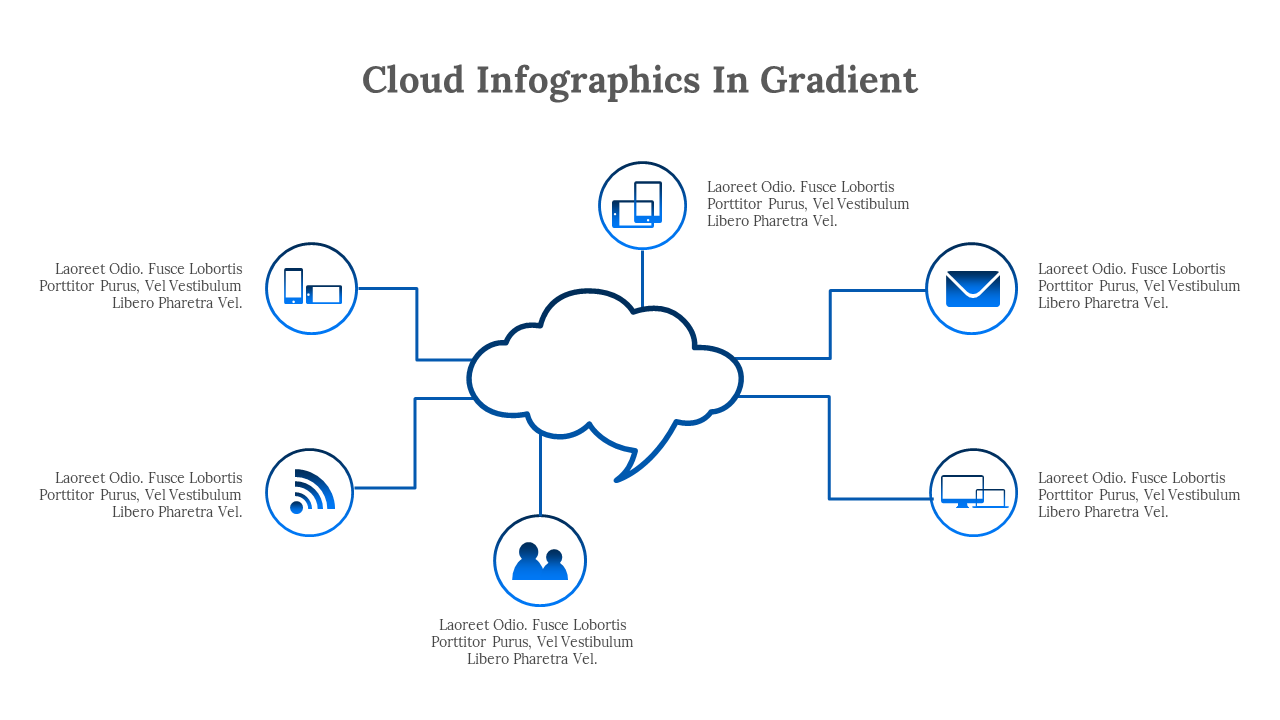 Cloud Infographics In Gradient

Laoreet Odio. Fusce Lobortis Porttitor Purus, Vel Vestibulum Libero Pharetra Vel.

Laoreet Odio. Fusce Lobortis Porttitor Purus, Vel Vestibulum Libero Pharetra Vel.

Laoreet Odio. Fusce Lobortis Porttitor Purus, Vel Vestibulum Libero Pharetra Vel.

Laoreet Odio. Fusce Lobortis Porttitor Purus, Vel Vestibulum Libero Pharetra Vel.

Laoreet Odio. Fusce Lobortis Porttitor Purus, Vel Vestibulum Libero Pharetra Vel.

Laoreet Odio. Fusce Lobortis Porttitor Purus, Vel Vestibulum Libero Pharetra Vel.