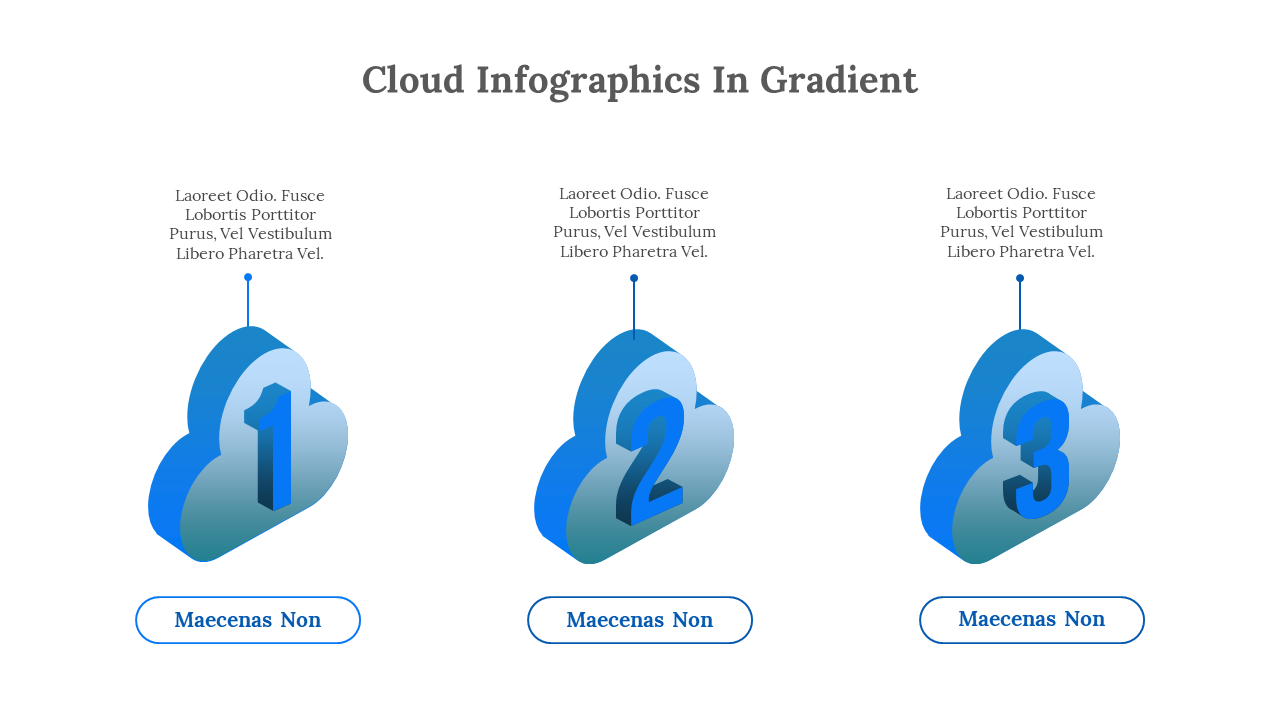 Cloud Infographics In Gradient

Laoreet Odio. Fusce Lobortis Porttitor Purus, Vel Vestibulum Libero Pharetra Vel.

1

Maecenas Non

Laoreet Odio. Fusce Lobortis Porttitor Purus, Vel Vestibulum Libero Pharetra Vel.

2

Maecenas Non

Laoreet Odio. Fusce Lobortis Porttitor Purus, Vel Vestibulum Libero Pharetra Vel.

3

Maecenas Non