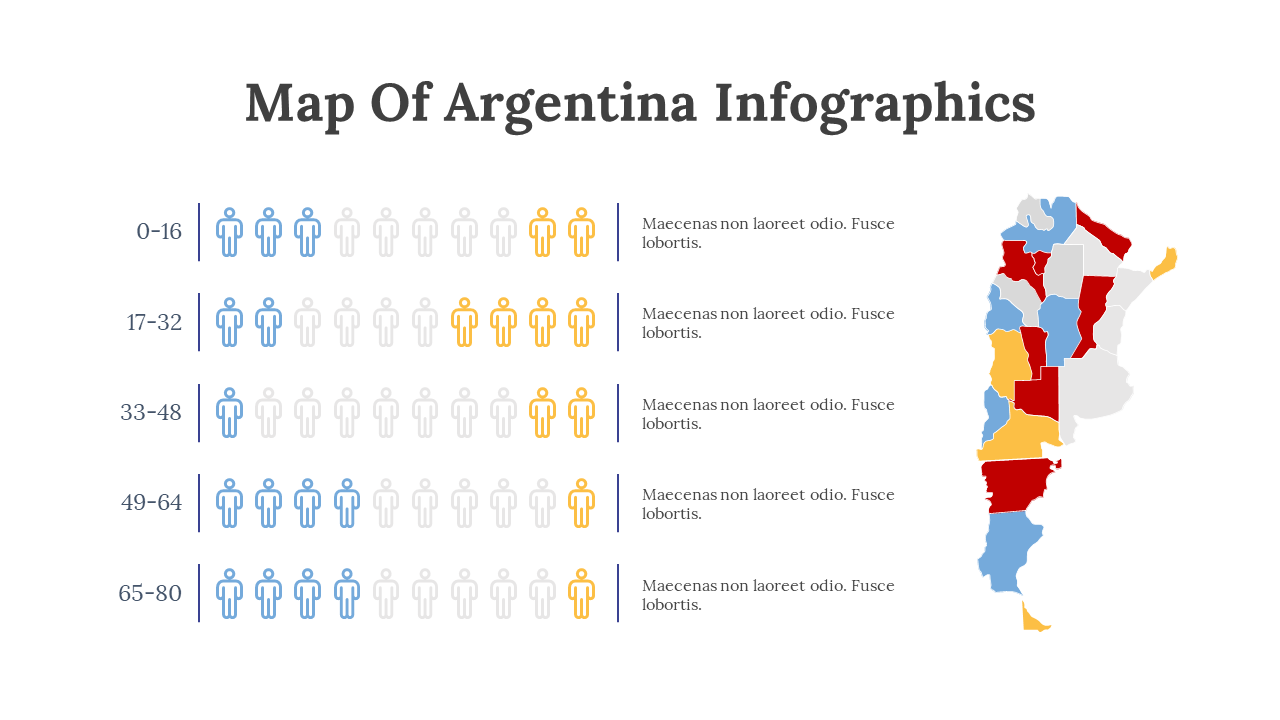 Map Of Argentina Infographics

0-16

Maecenas non laoreet odio. Fusce lobortis.

17-32

Maecenas non laoreet odio. Fusce lobortis.

33-48

Maecenas non laoreet odio. Fusce lobortis.

49-64

Maecenas non laoreet odio. Fusce lobortis.

65-80

Maecenas non laoreet odio. Fusce lobortis.