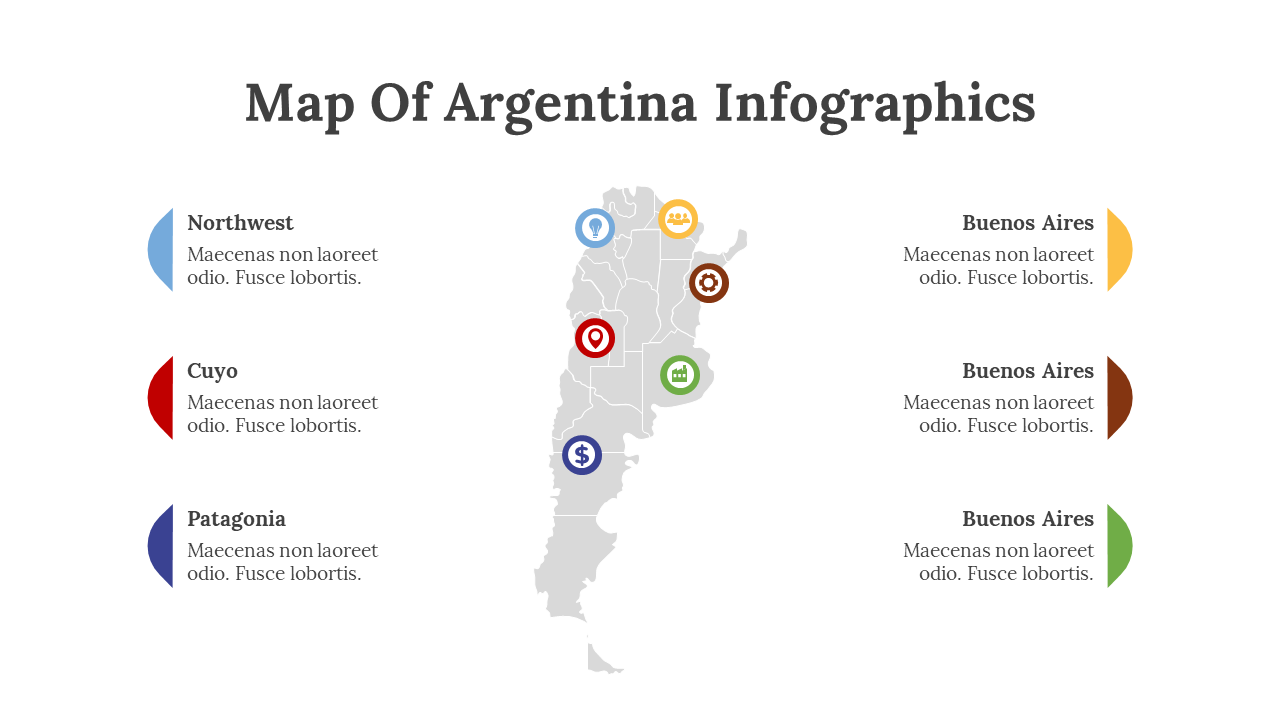 Map Of Argentina Infographics

Northwest
Maecenas non laoreet odio. Fusce lobortis.

Cuyo
Maecenas non laoreet odio. Fusce lobortis.

Patagonia
Maecenas non laoreet odio. Fusce lobortis.

Buenos Aires
Maecenas non laoreet odio. Fusce lobortis.

Buenos Aires
Maecenas non laoreet odio. Fusce lobortis.

Buenos Aires
Maecenas non laoreet odio. Fusce lobortis.