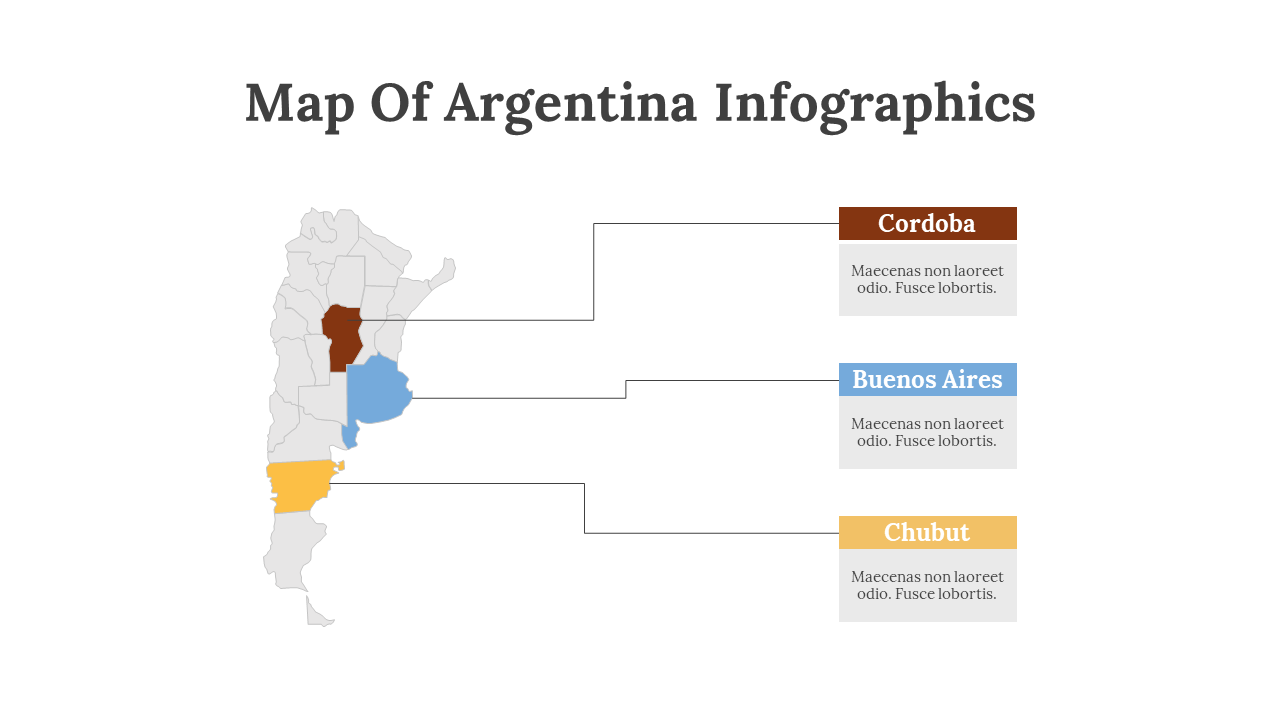 Map Of Argentina Infographics

Cordoba

Maecenas non laoreet odio. Fusce lobortis.

Buenos Aires

Maecenas non laoreet odio. Fusce lobortis.

Chubut

Maecenas non laoreet odio. Fusce lobortis.