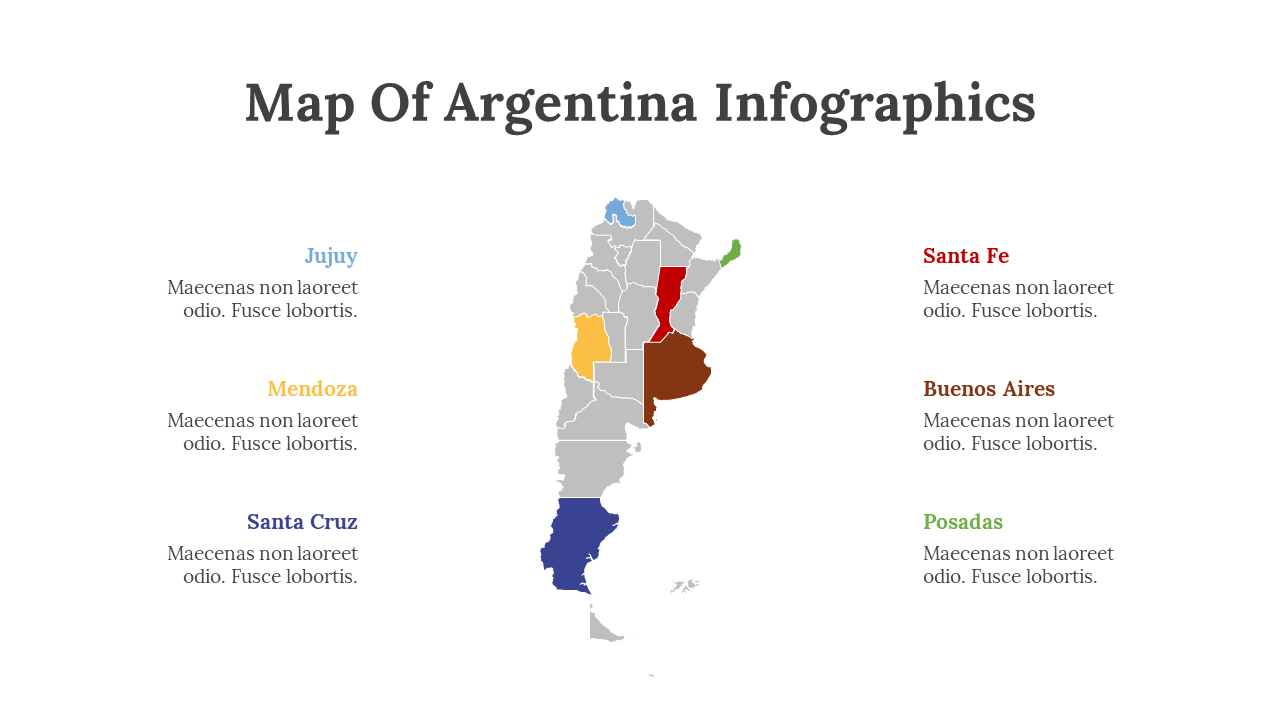 Map Of Argentina Infographics

Jujuy
Maecenas non laoreet odio. Fusce lobortis.

Mendoza
Maecenas non laoreet odio. Fusce lobortis.

Santa Cruz
Maecenas non laoreet odio. Fusce lobortis.

Santa Fe
Maecenas non laoreet odio. Fusce lobortis.

Buenos Aires
Maecenas non laoreet odio. Fusce lobortis.

Posadas
Maecenas non laoreet odio. Fusce lobortis.