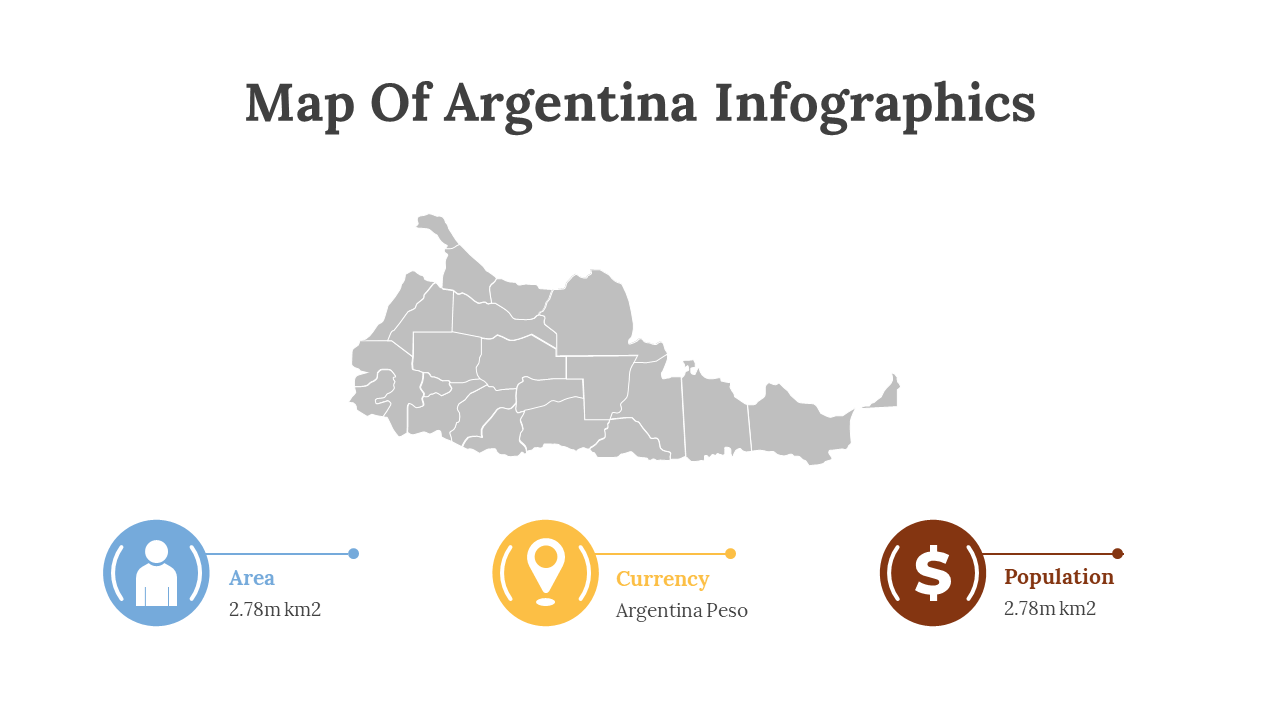 Map Of Argentina Infographics

Area
2.78m km2

Currency
Argentina Peso

Population
2.78m km2