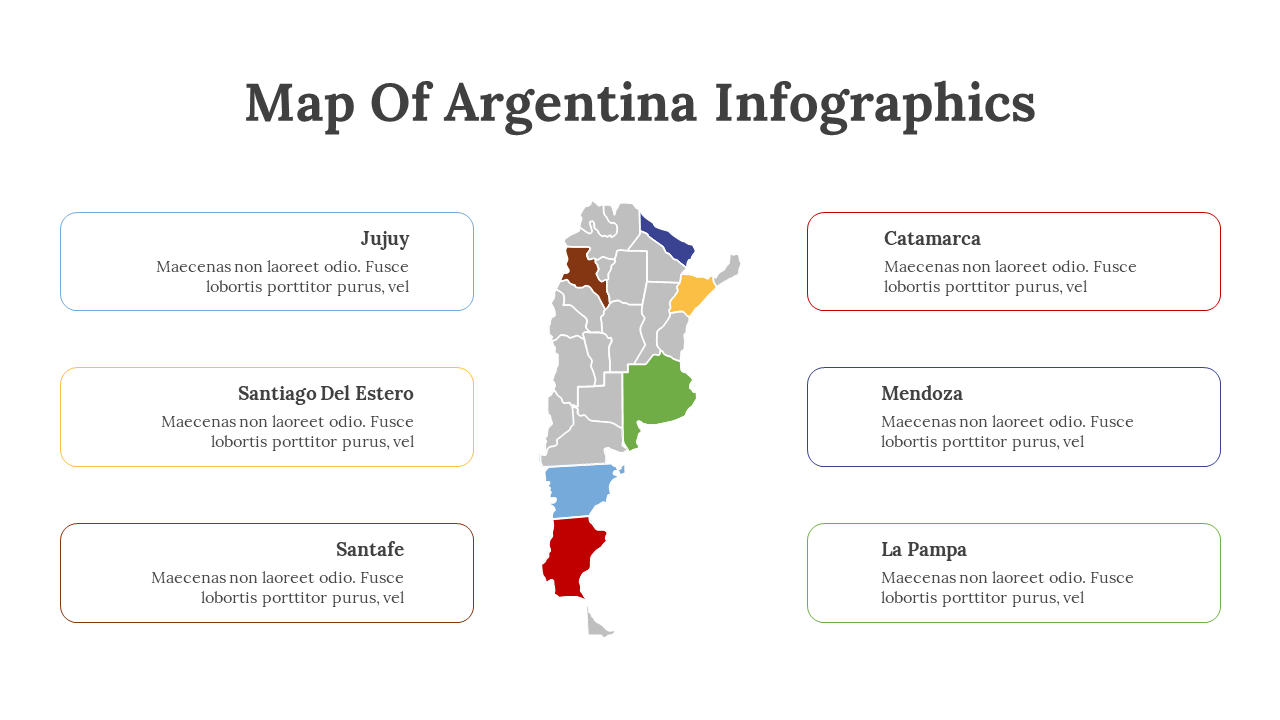 Map Of Argentina Infographics

Jujuy
Maecenas non laoreet odio. Fusce lobortis porttitor purus, vel

Santiago Del Estero
Maecenas non laoreet odio. Fusce lobortis porttitor purus, vel

Santafe
Maecenas non laoreet odio. Fusce lobortis porttitor purus, vel

Catamarca
Maecenas non laoreet odio. Fusce lobortis porttitor purus, vel

Mendoza
Maecenas non laoreet odio. Fusce lobortis porttitor purus, vel

La Pampa
Maecenas non laoreet odio. Fusce lobortis porttitor purus, vel