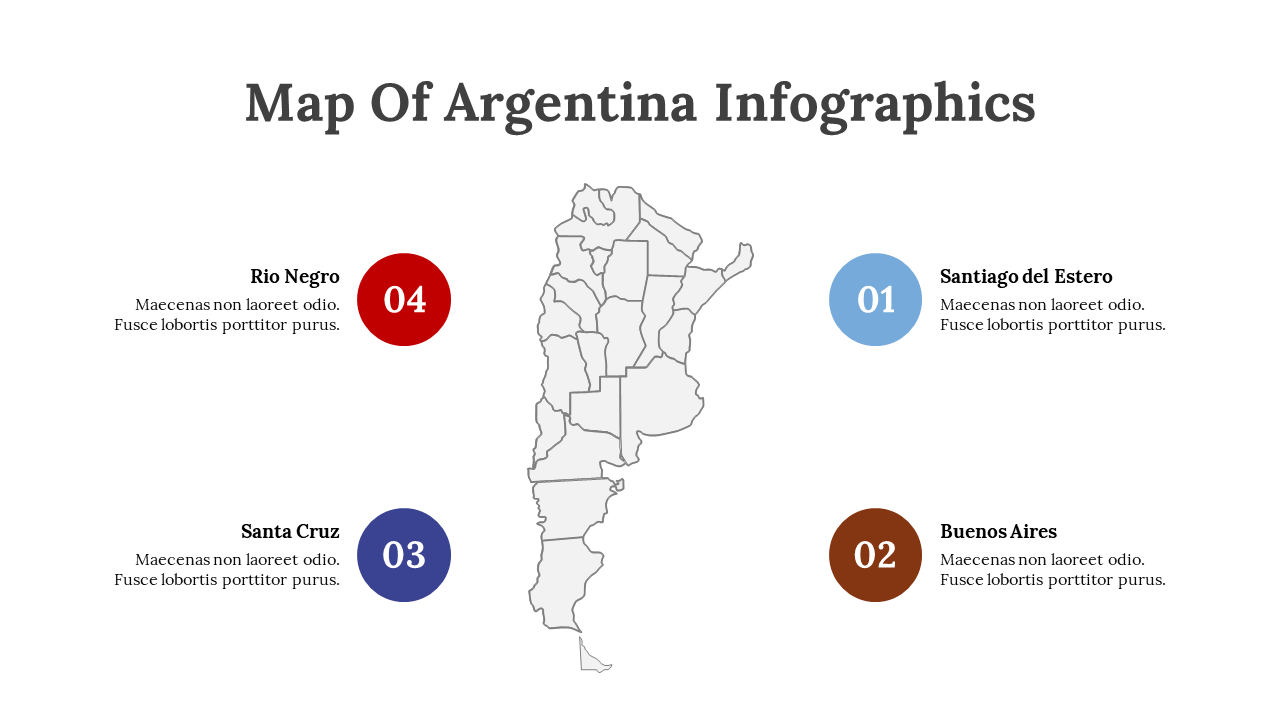 Map Of Argentina Infographics

Rio Negro
Maecenas non laoreet odio. Fusce lobortis porttitor purus.

04

Santa Cruz
Maecenas non laoreet odio. Fusce lobortis porttitor purus.

03

01

Santiago del Estero
Maecenas non laoreet odio. Fusce lobortis porttitor purus.

02

Buenos Aires
Maecenas non laoreet odio. Fusce lobortis porttitor purus.