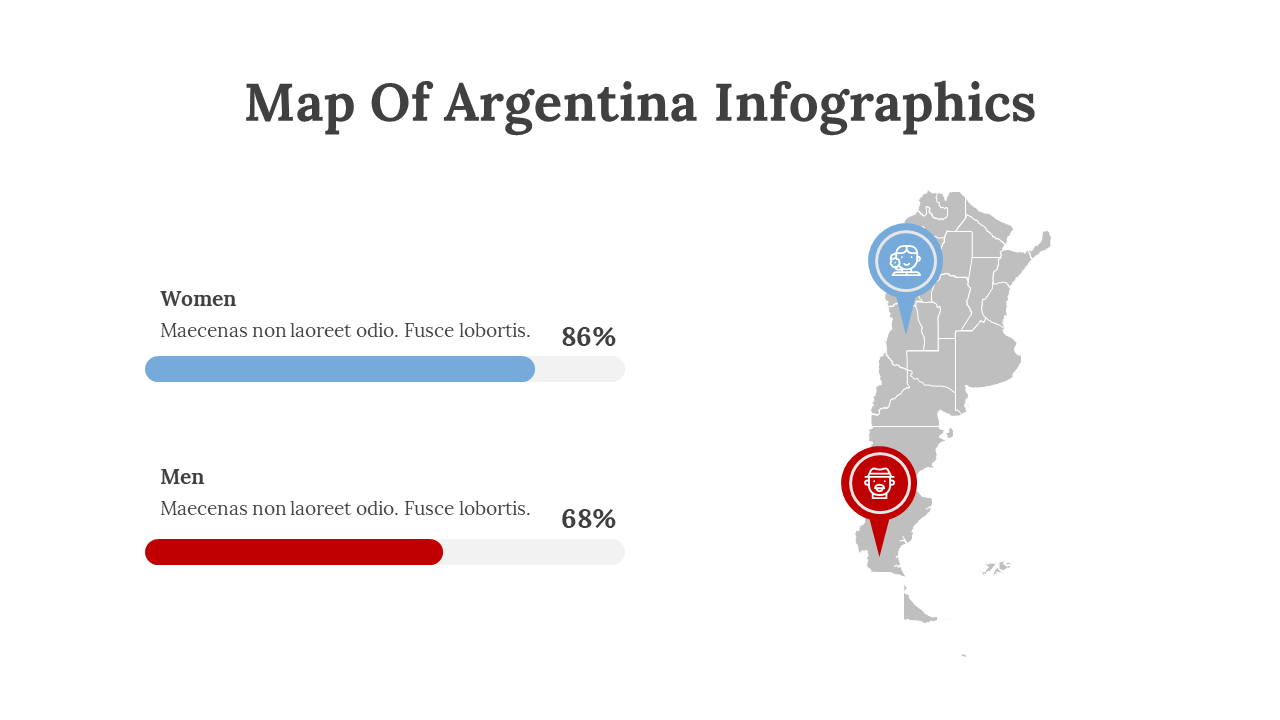 Map Of Argentina Infographics

Women

Maecenas non laoreet odio. Fusce lobortis.

86%

Men

Maecenas non laoreet odio. Fusce lobortis.

68%