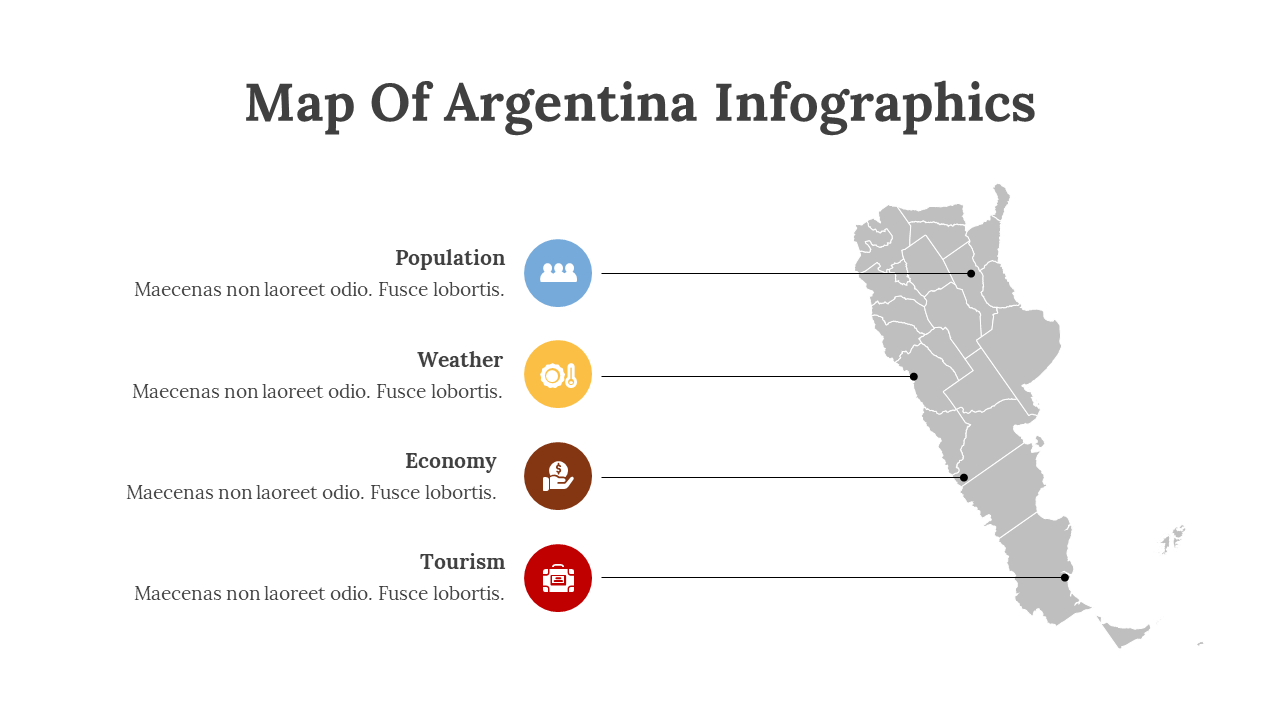 Map Of Argentina Infographics

Population
Maecenas non laoreet odio. Fusce lobortis.

Weather
Maecenas non laoreet odio. Fusce lobortis.

Economy
Maecenas non laoreet odio. Fusce lobortis.

Tourism
Maecenas non laoreet odio. Fusce lobortis.