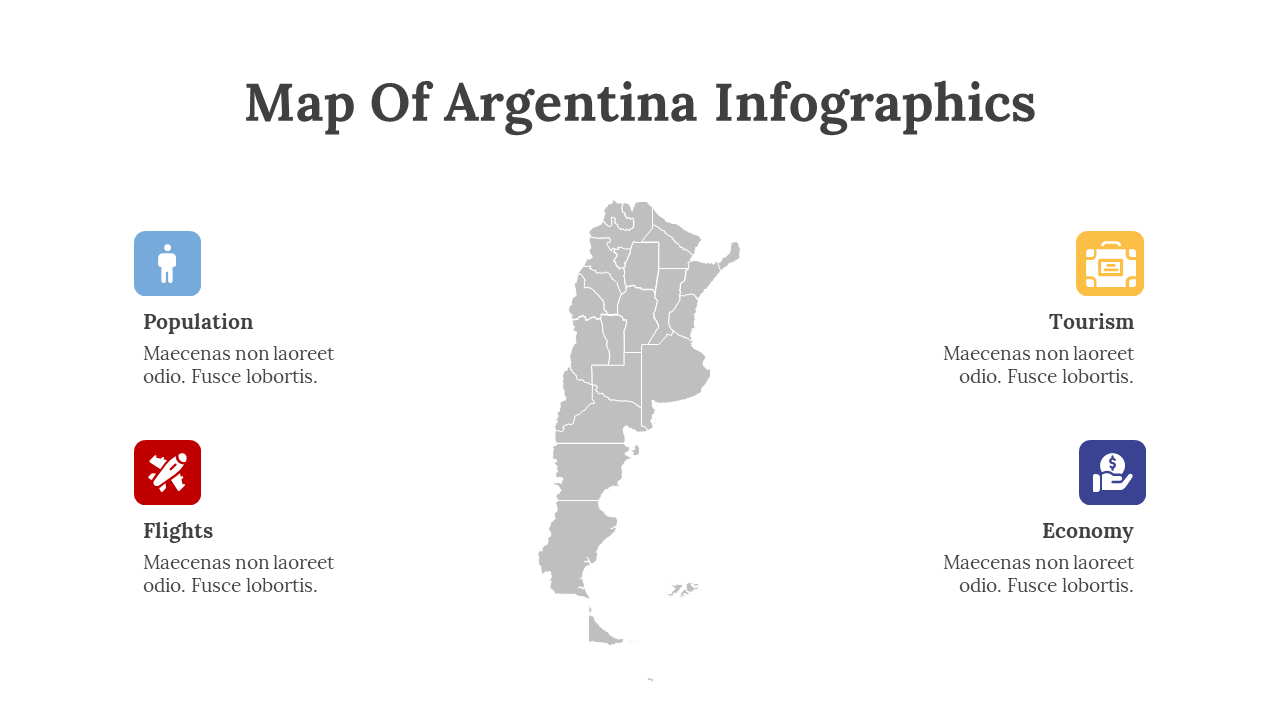 Map Of Argentina Infographics

Population
Maecenas non laoreet odio. Fusce lobortis.

Flights
Maecenas non laoreet odio. Fusce lobortis.

Tourism
Maecenas non laoreet odio. Fusce lobortis.

Economy
Maecenas non laoreet odio. Fusce lobortis.