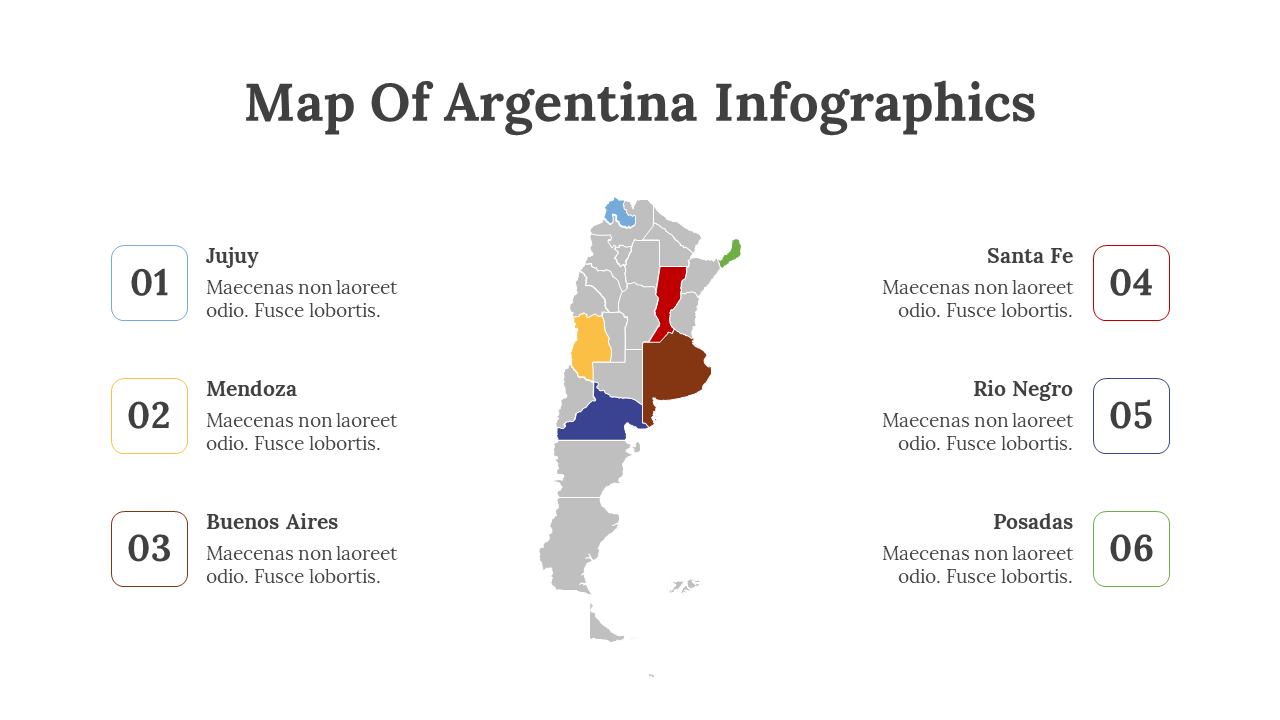 Map Of Argentina Infographics

01
Jujuy
Maecenas non laoreet odio. Fusce lobortis.

02
Mendoza
Maecenas non laoreet odio. Fusce lobortis.

03
Buenos Aires
Maecenas non laoreet odio. Fusce lobortis.

Santa Fe
Maecenas non laoreet odio. Fusce lobortis.
04

Rio Negro
Maecenas non laoreet odio. Fusce lobortis.
05

Posadas
Maecenas non laoreet odio. Fusce lobortis.
06